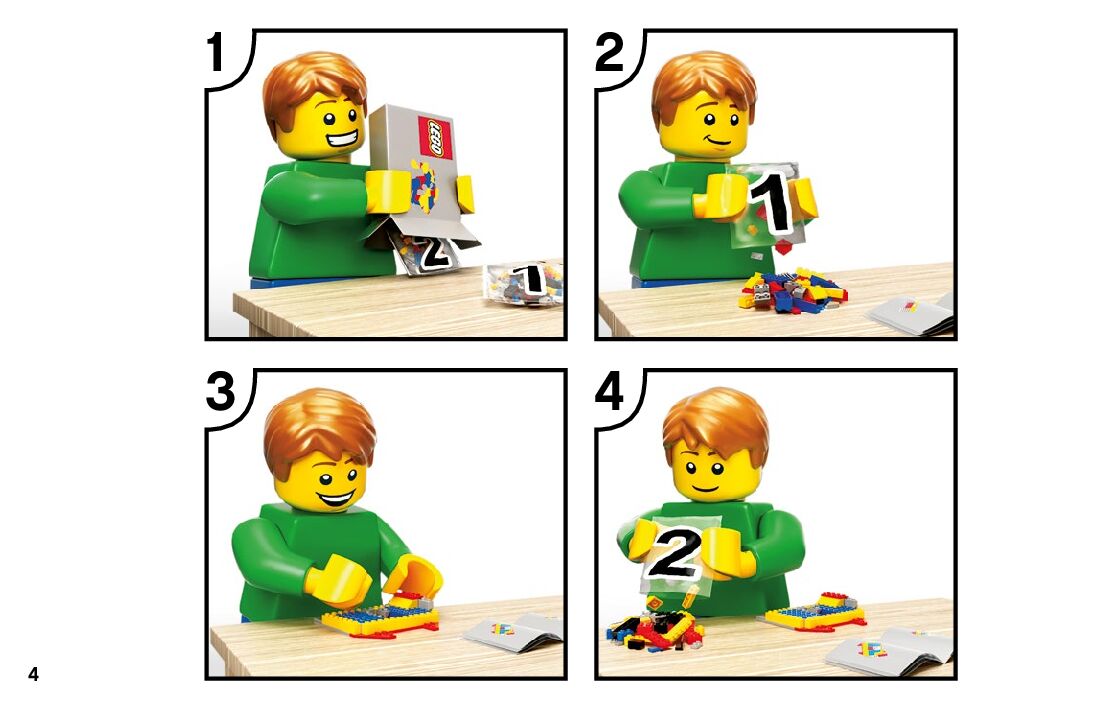 1

LEGO

2

1

2

1

3

4

2

4