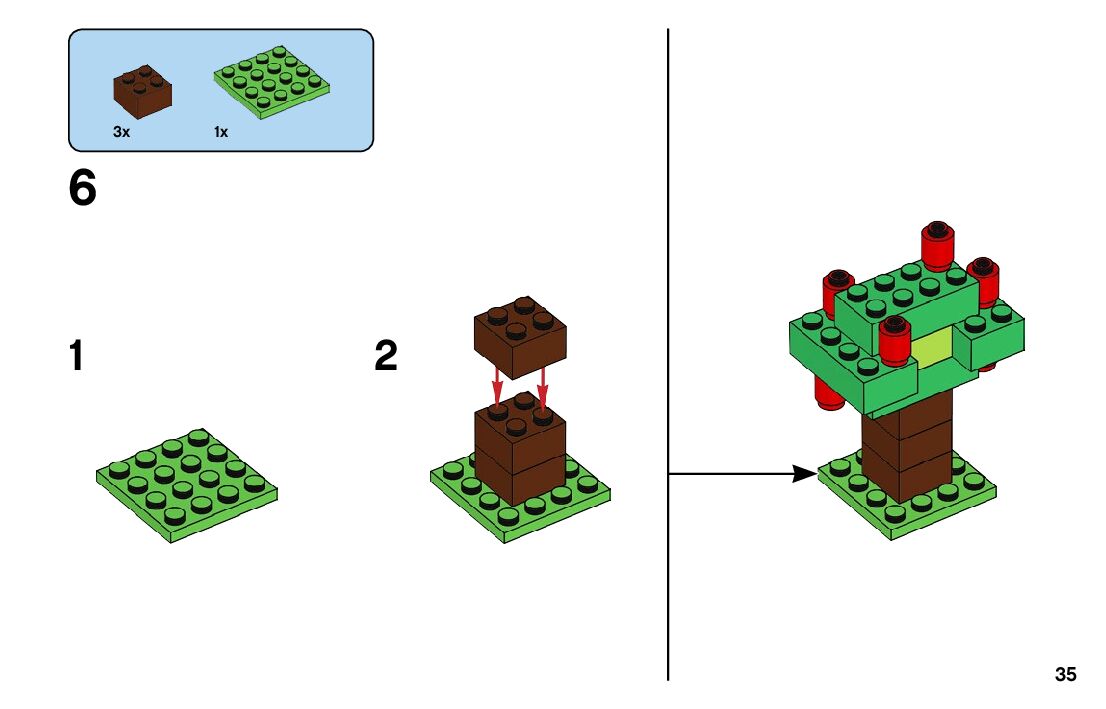 3x 1x

6

1

2

35