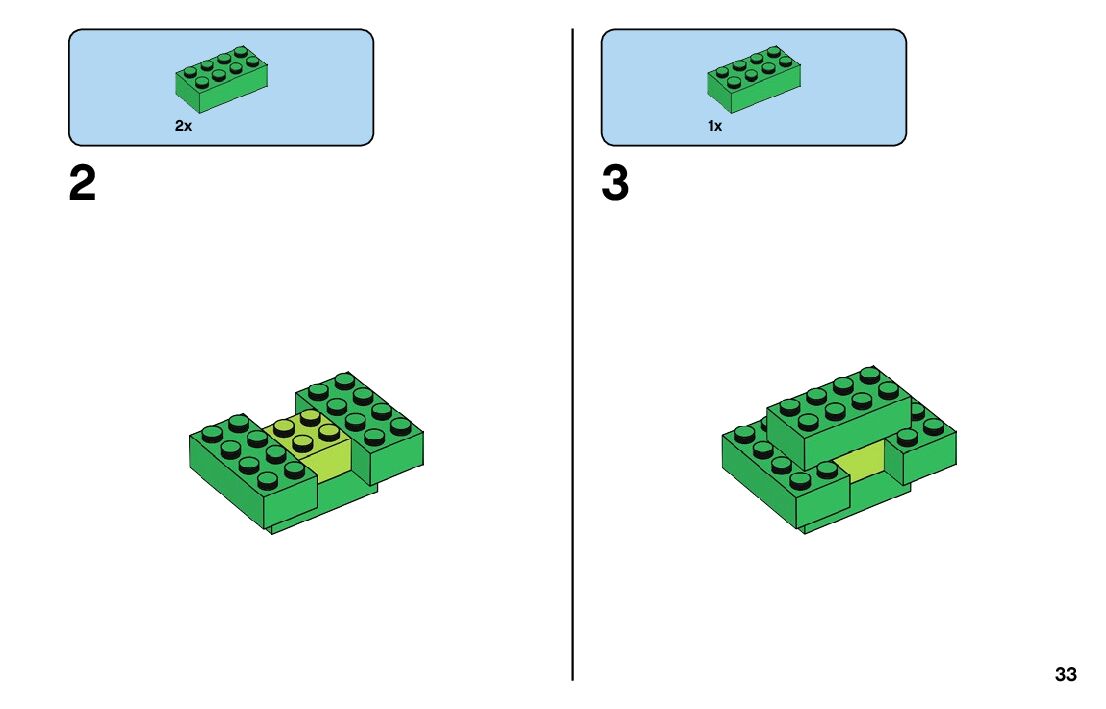 2x

2

1x

3

33