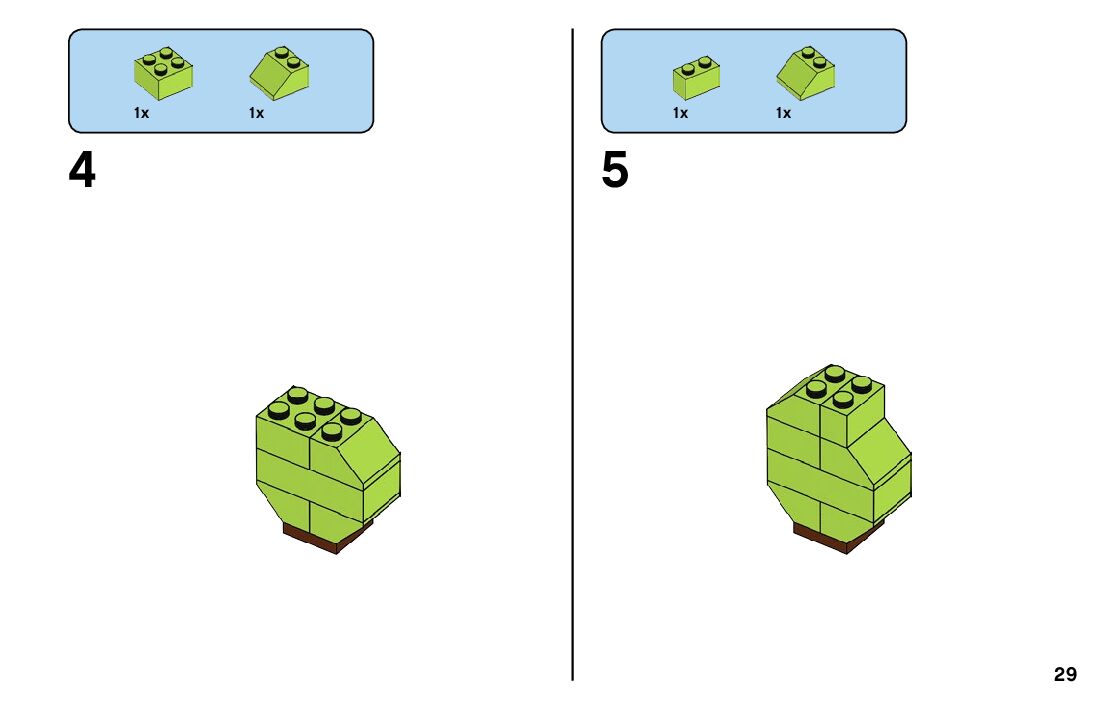 1x 1x

4

1x 1x

5

29