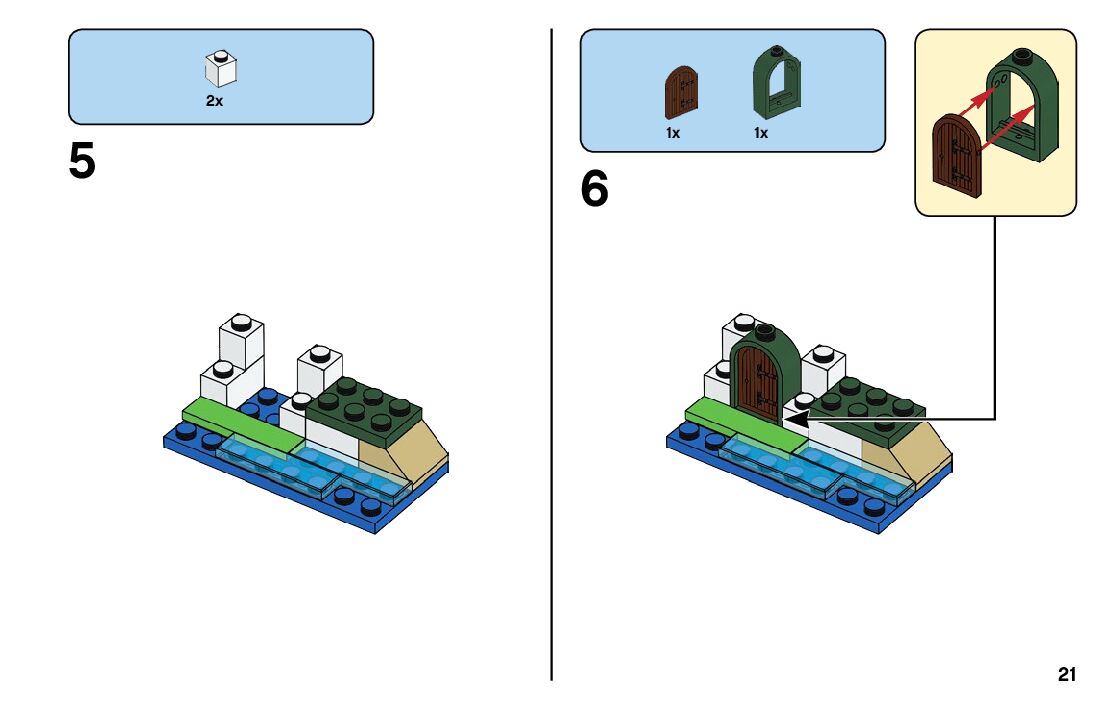 2x

5

1x 1x

6

21