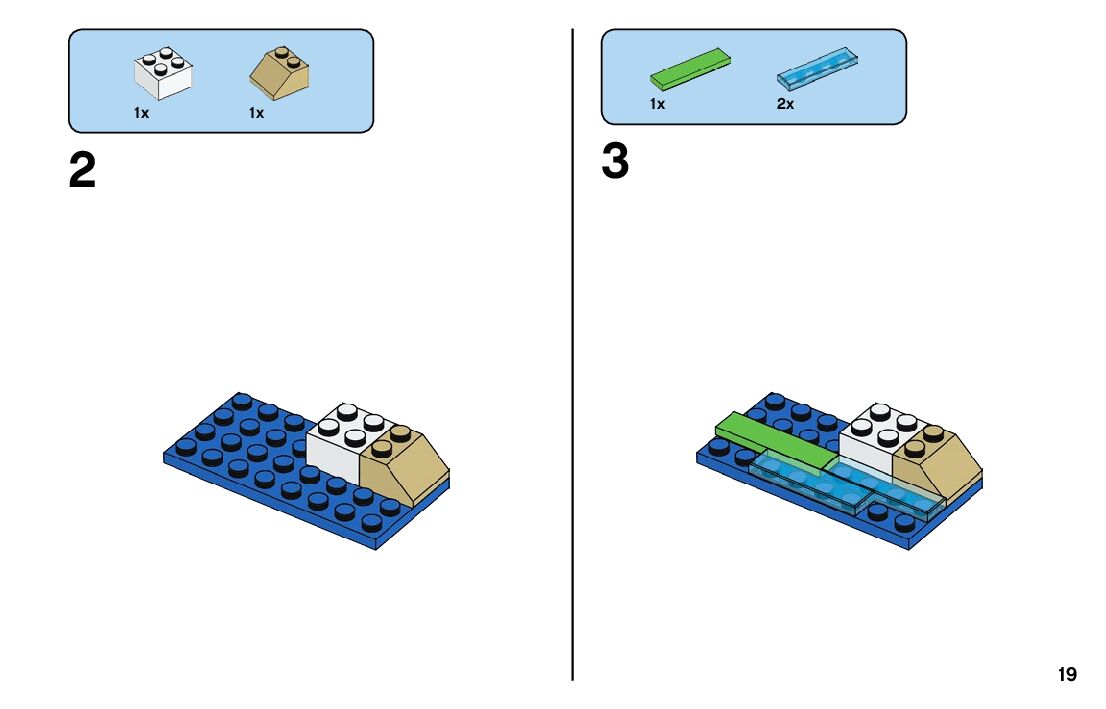 1x 1x

2

1x 2x

3

19