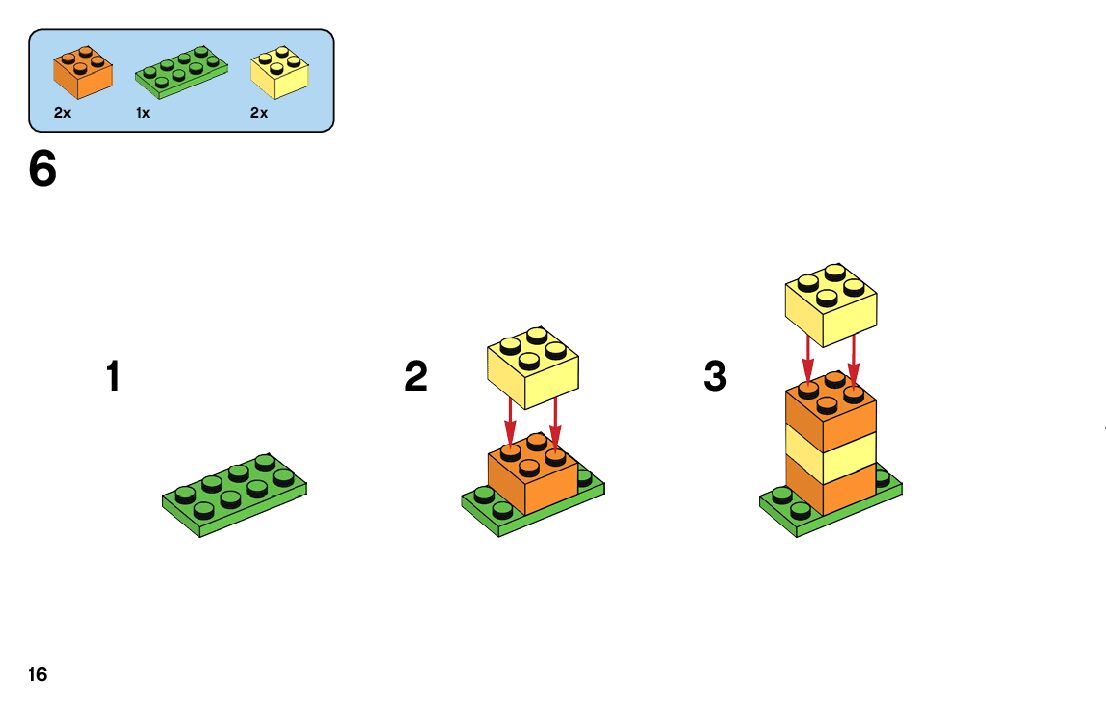 2x 1x 2x

6

1

2

3

16