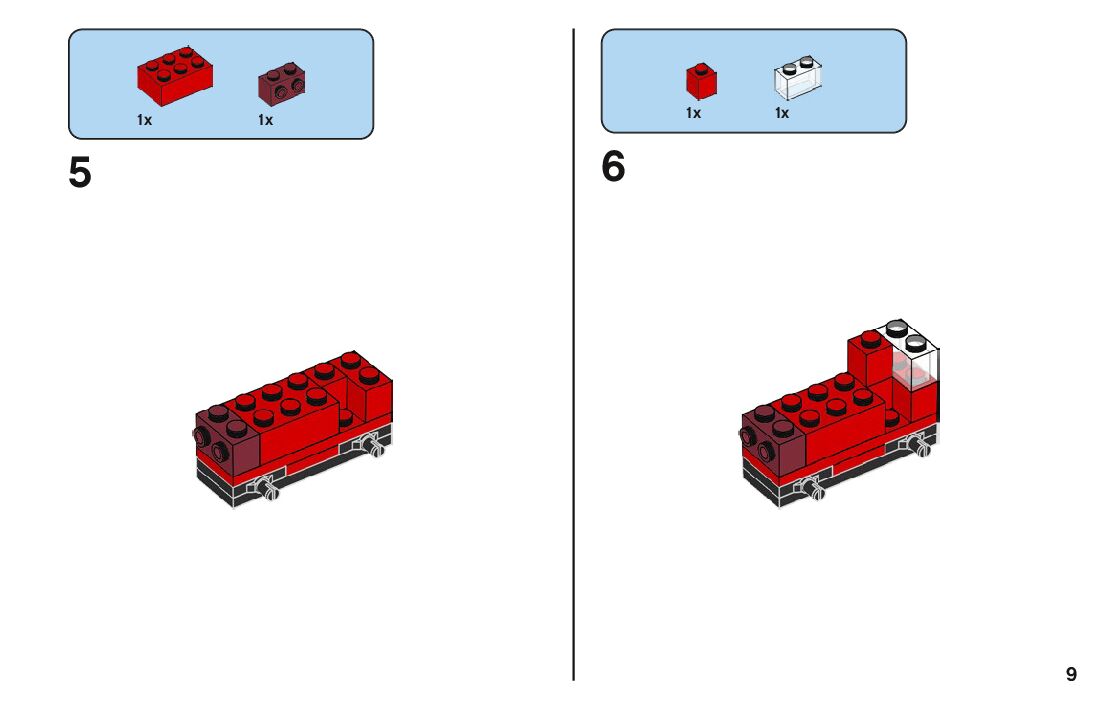 1x 1x

5

1x 1x

6

9