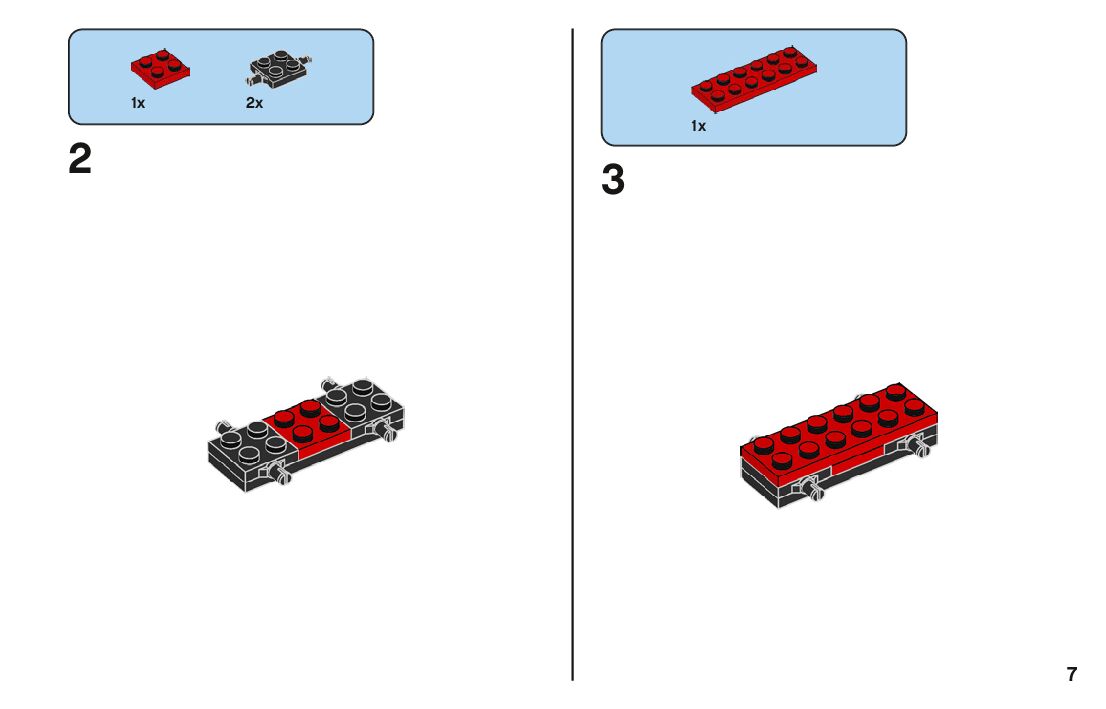 1x 2x

2

1x

3

7