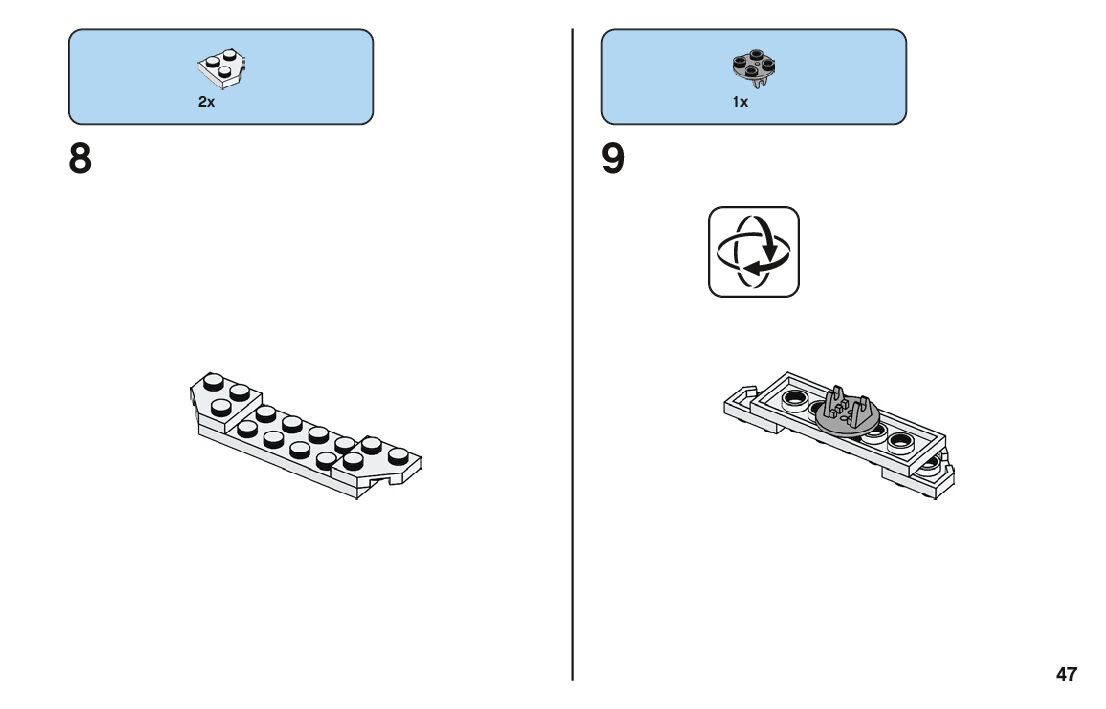 2x

8

1x

9

47