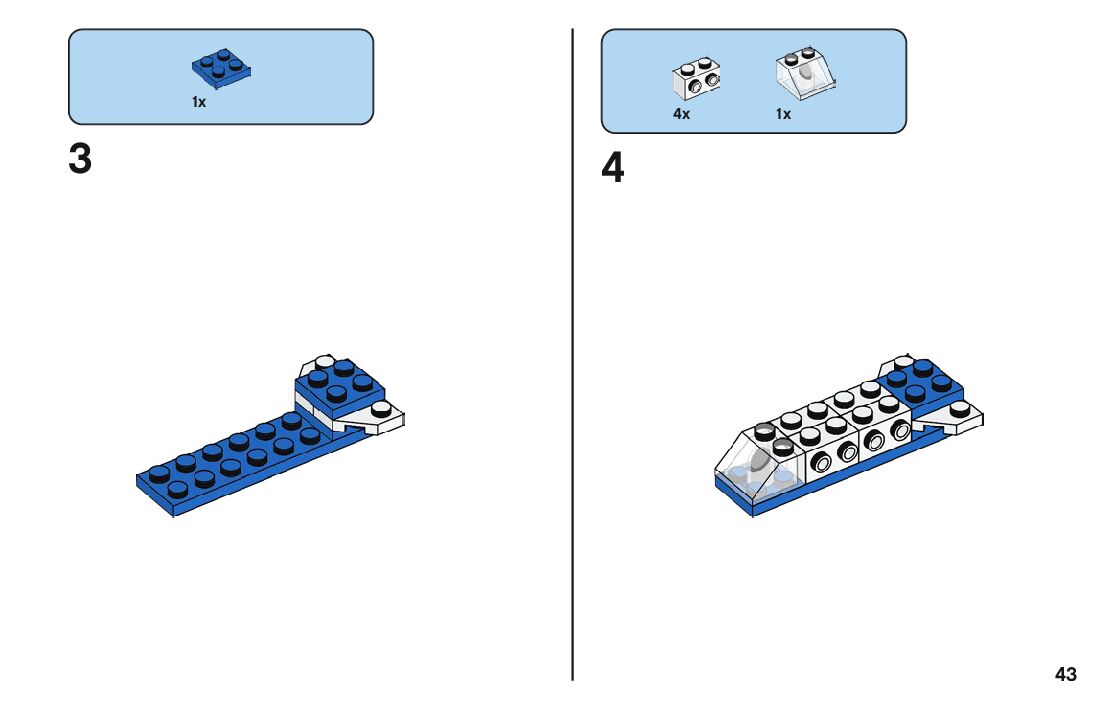 1x

3

4x

1x

4

43