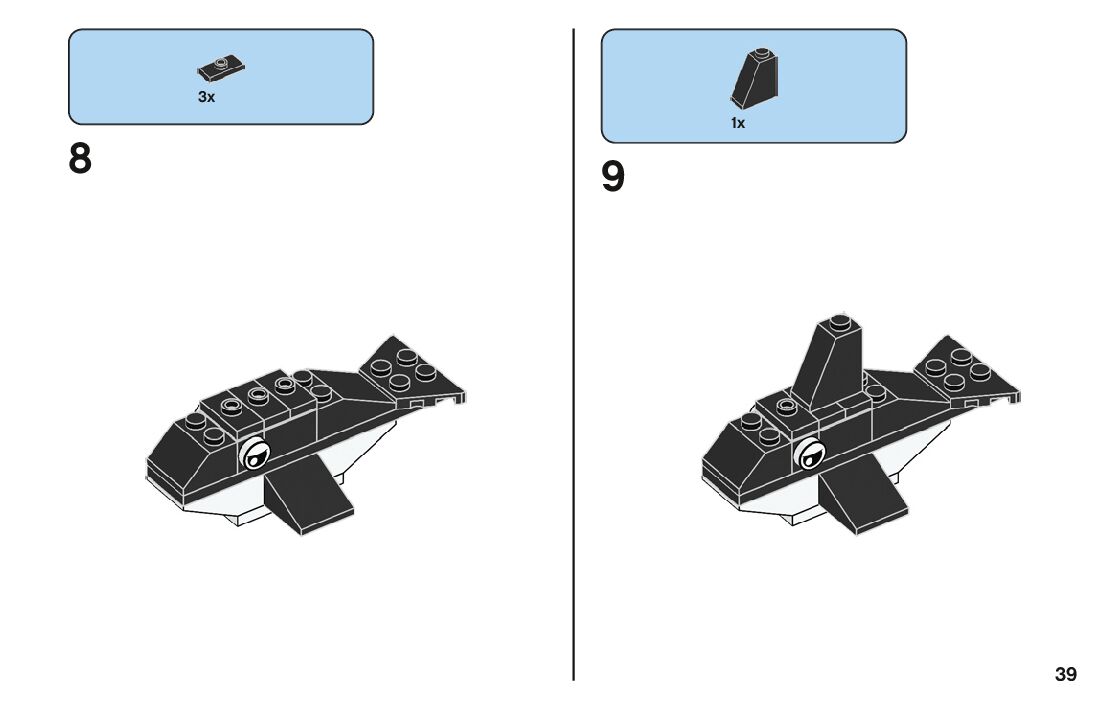 3x

8

1x

9

39