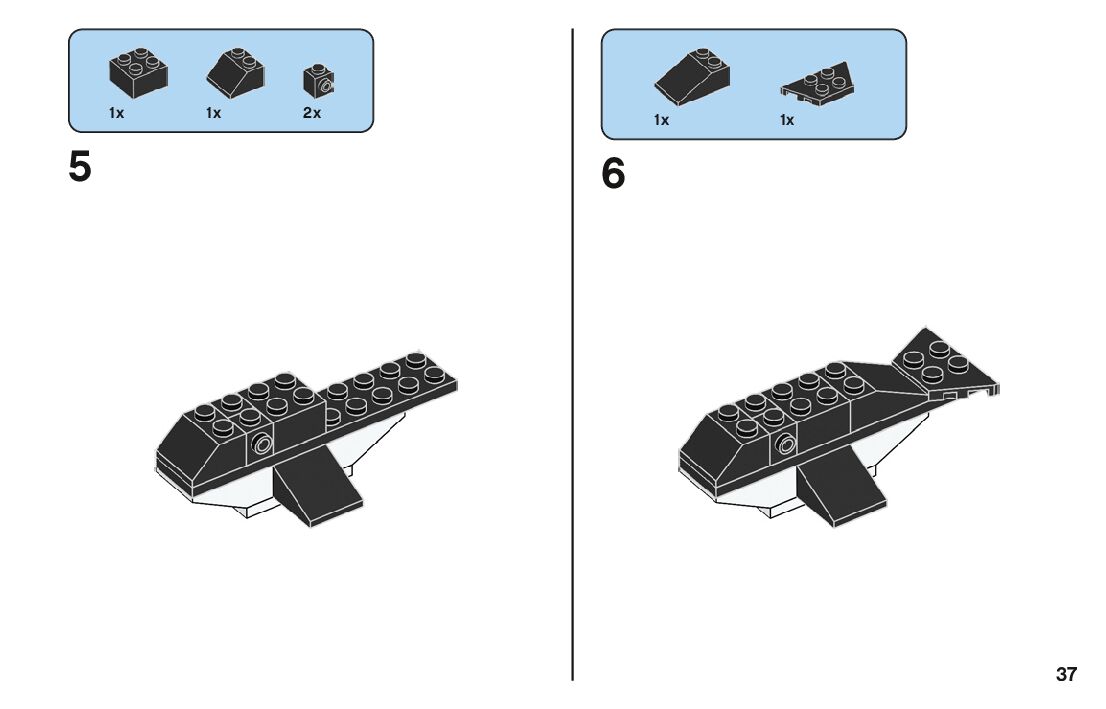 1x 1x 2x

5

1x 1x

6

37