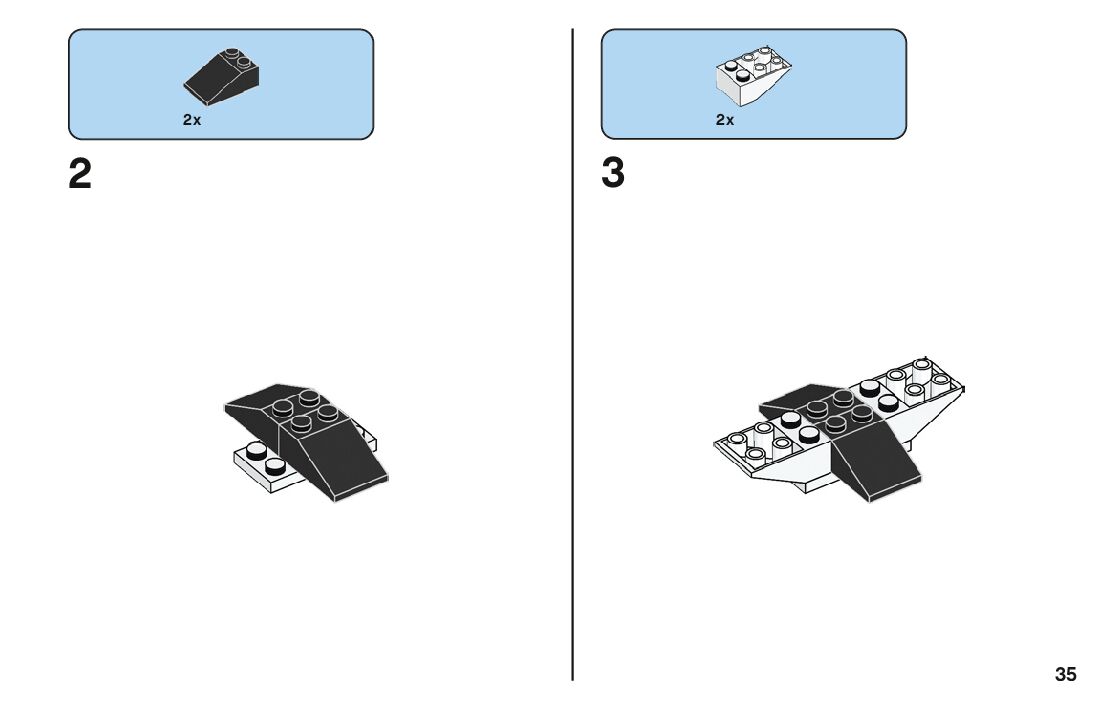 2x

2

2x

3

35