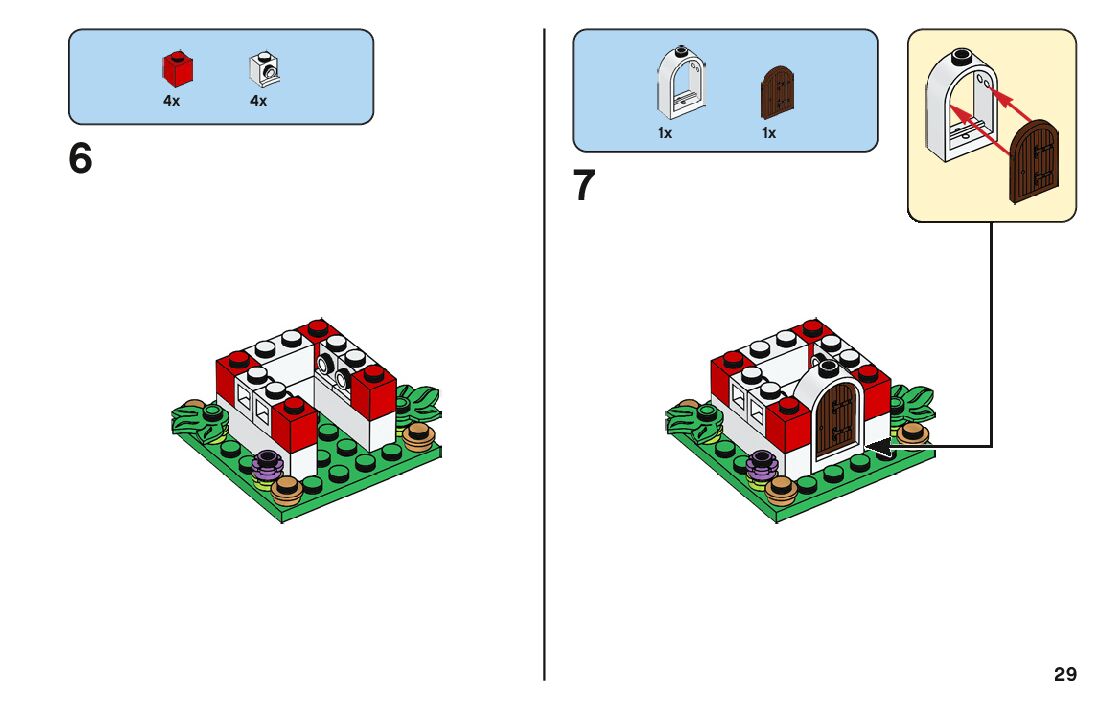 4x 4x

6

1x 1x

7

29