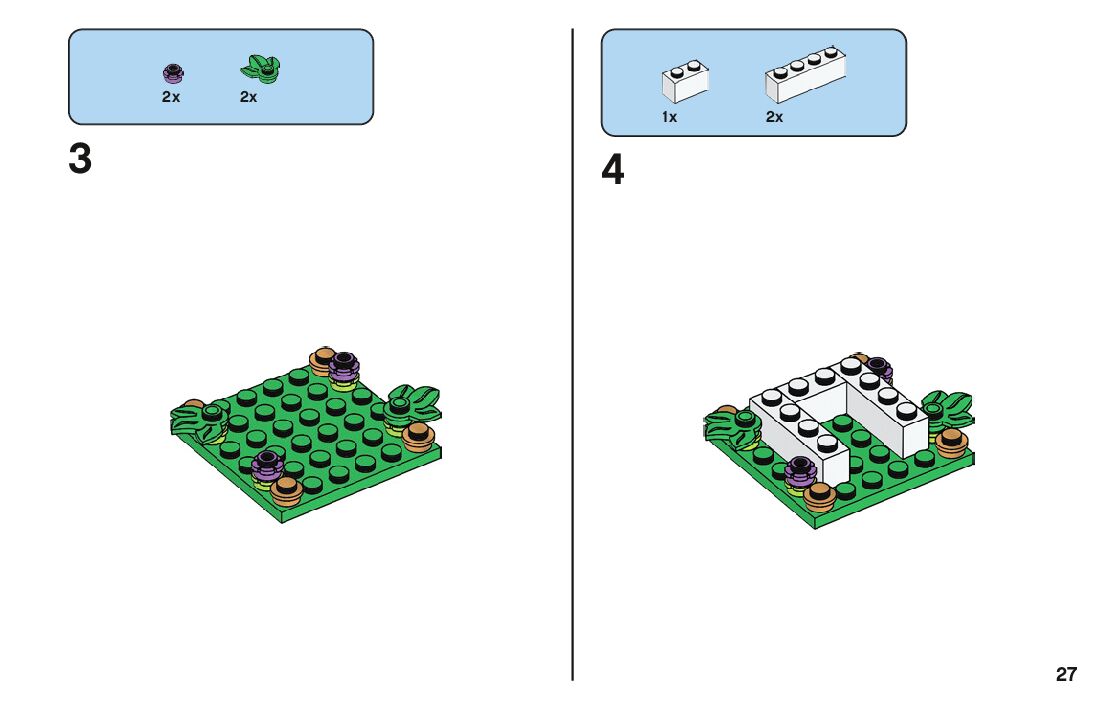 2x 2x

3

1x 2x

4

27