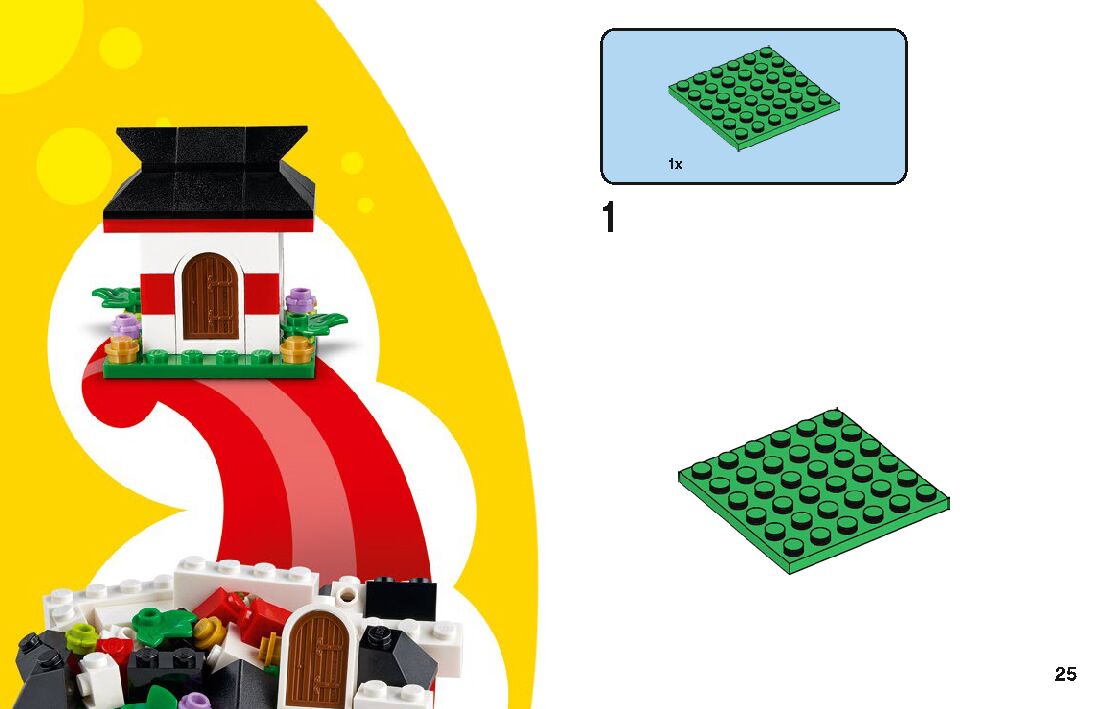 1x

1

25