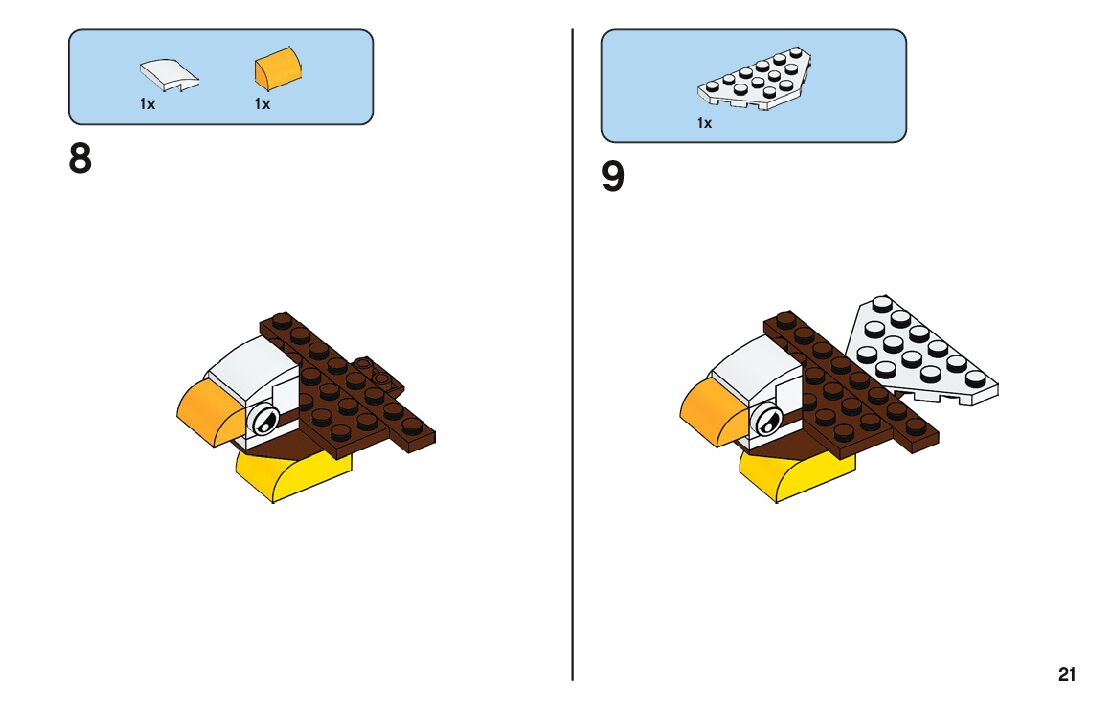 1x 1x

8

1x

9

21