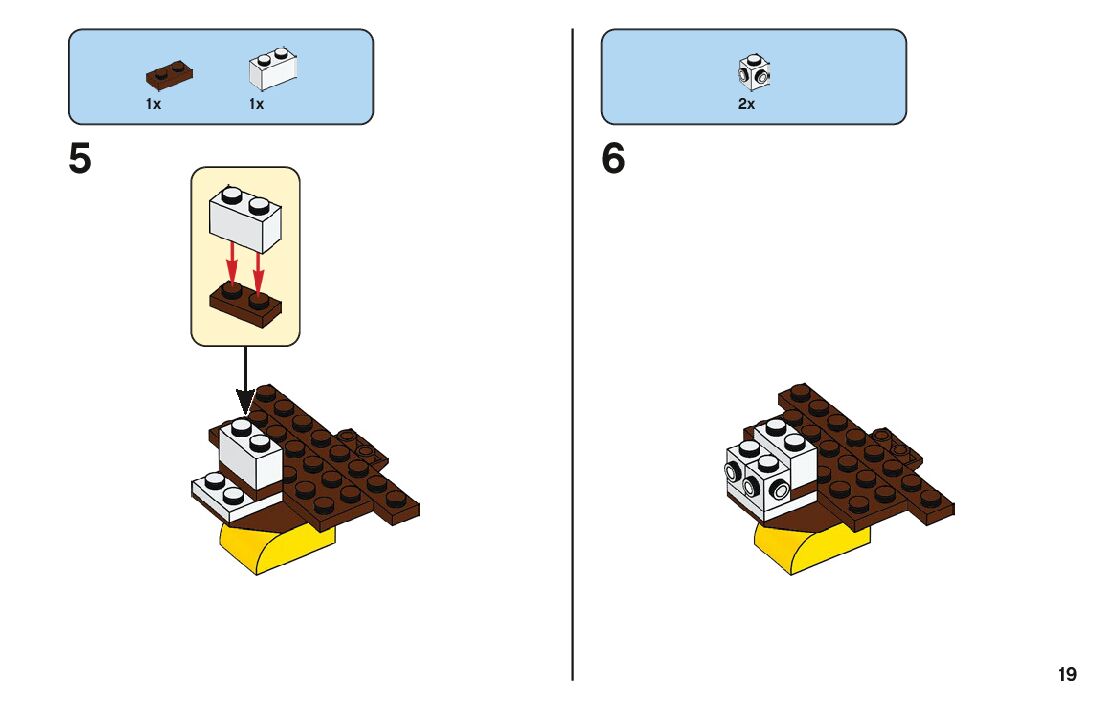 1x 1x

5

2x

6

19