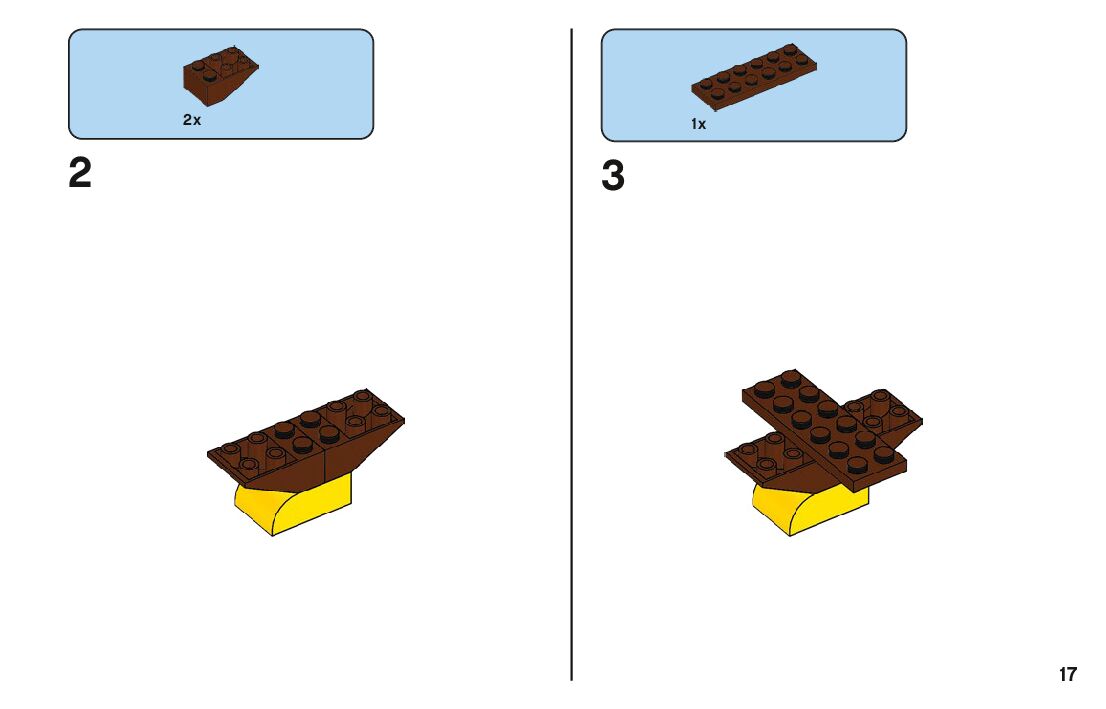 2x

2

1x

3

17