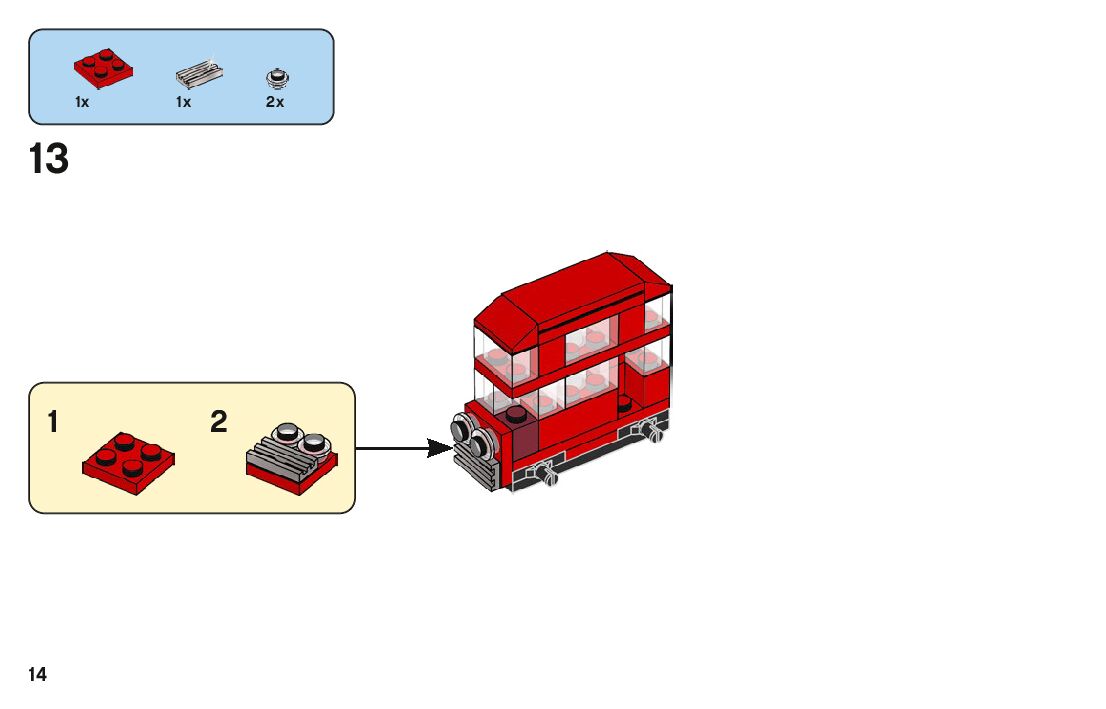 1x 1x 2x

13

1 2

14