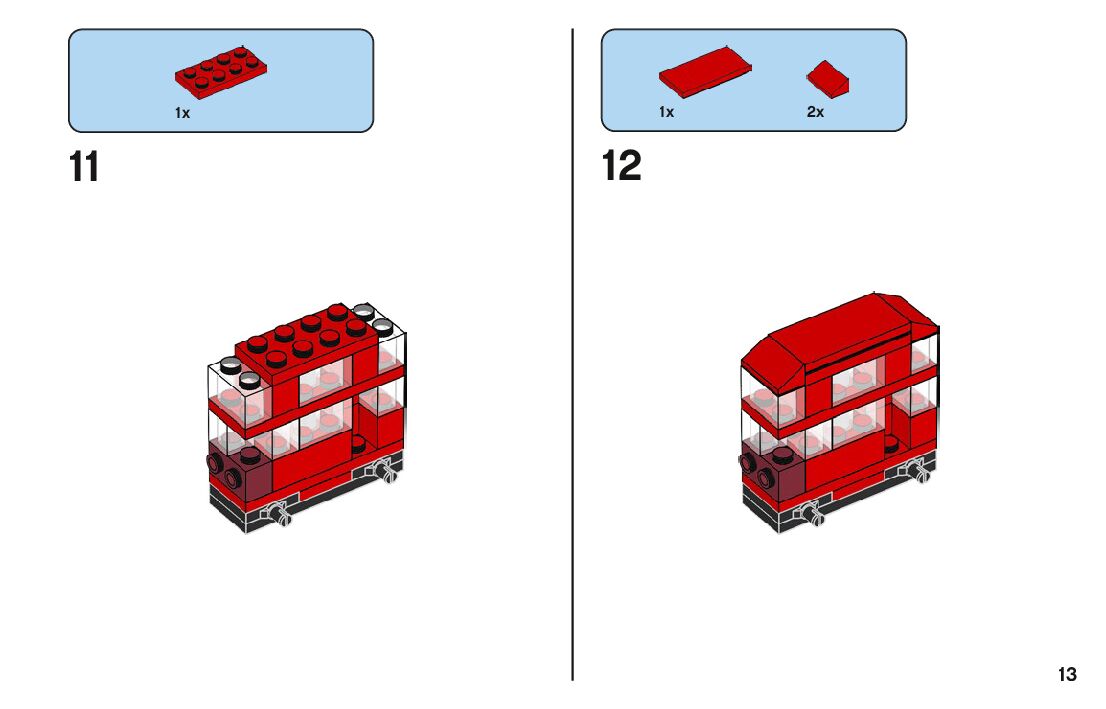 1x

11

1x

2x

12

13