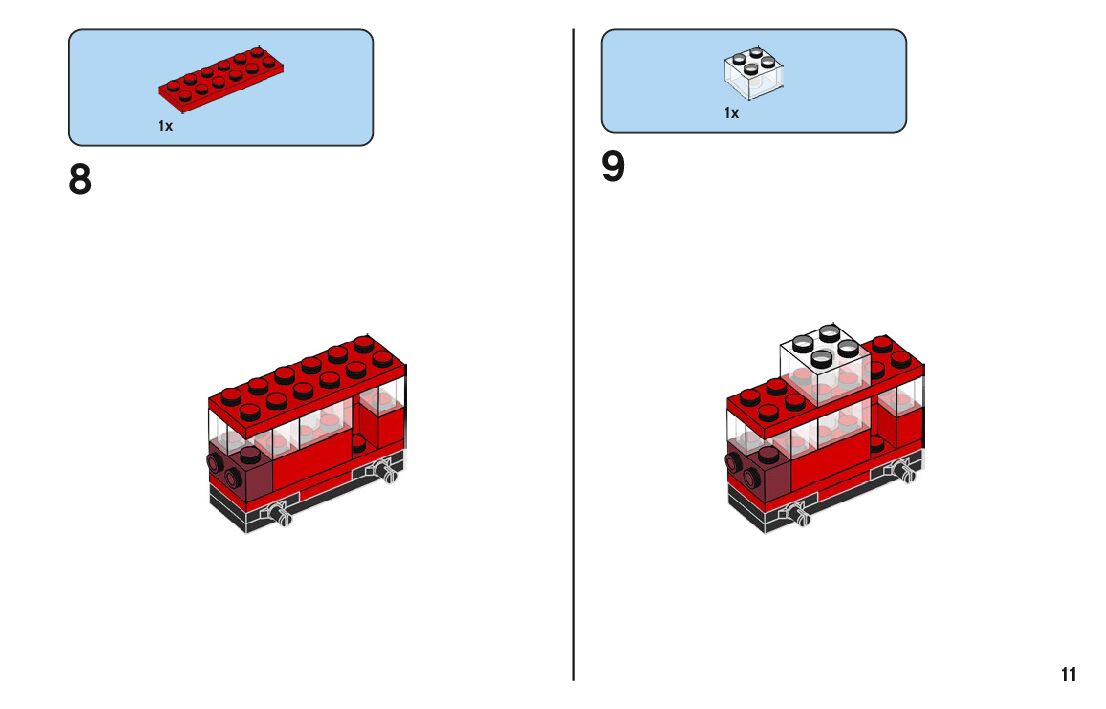 1x

8

1x

9

11