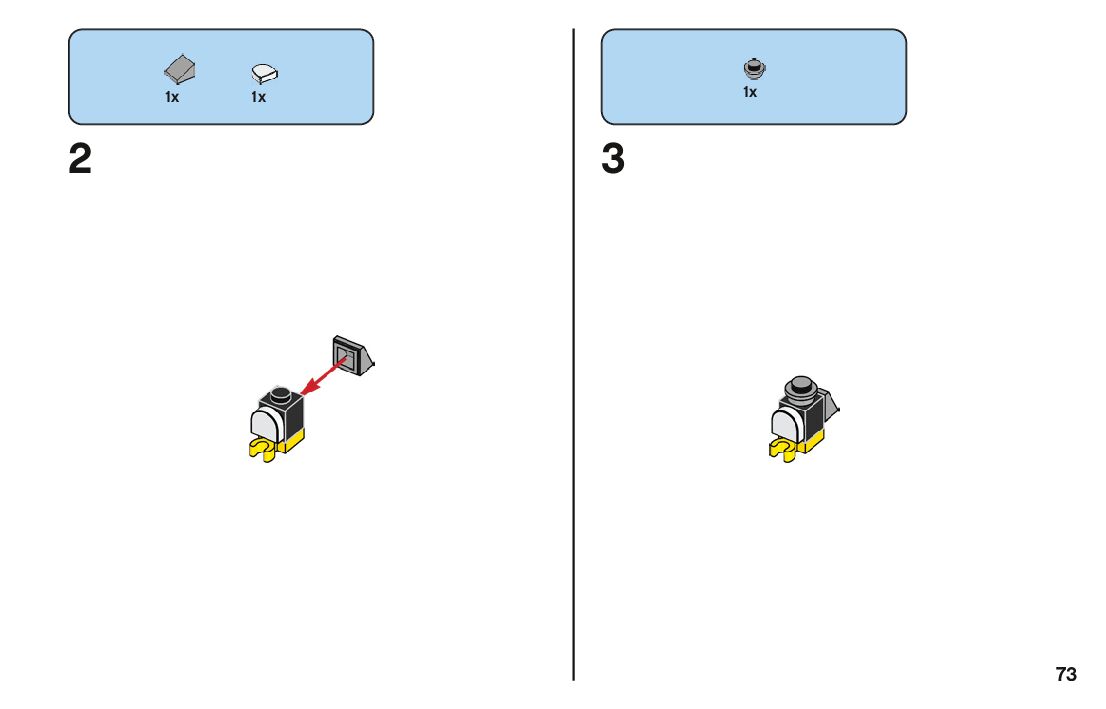 1x 1x

2

1x

3

73