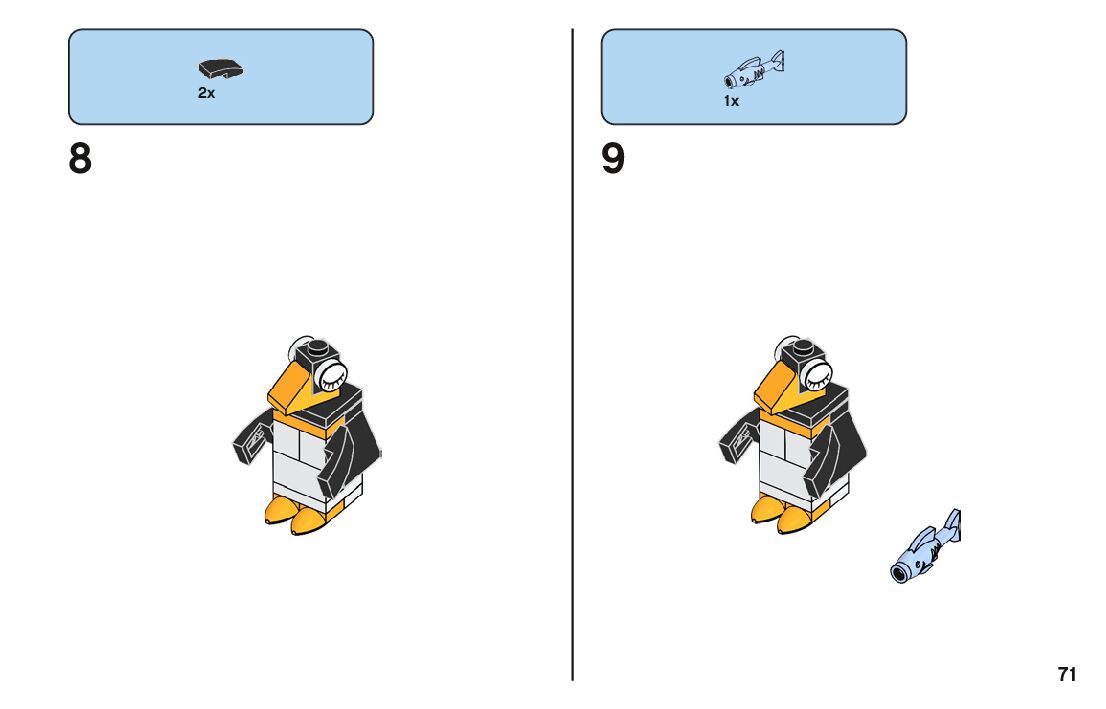 2x

8

1x

9

71