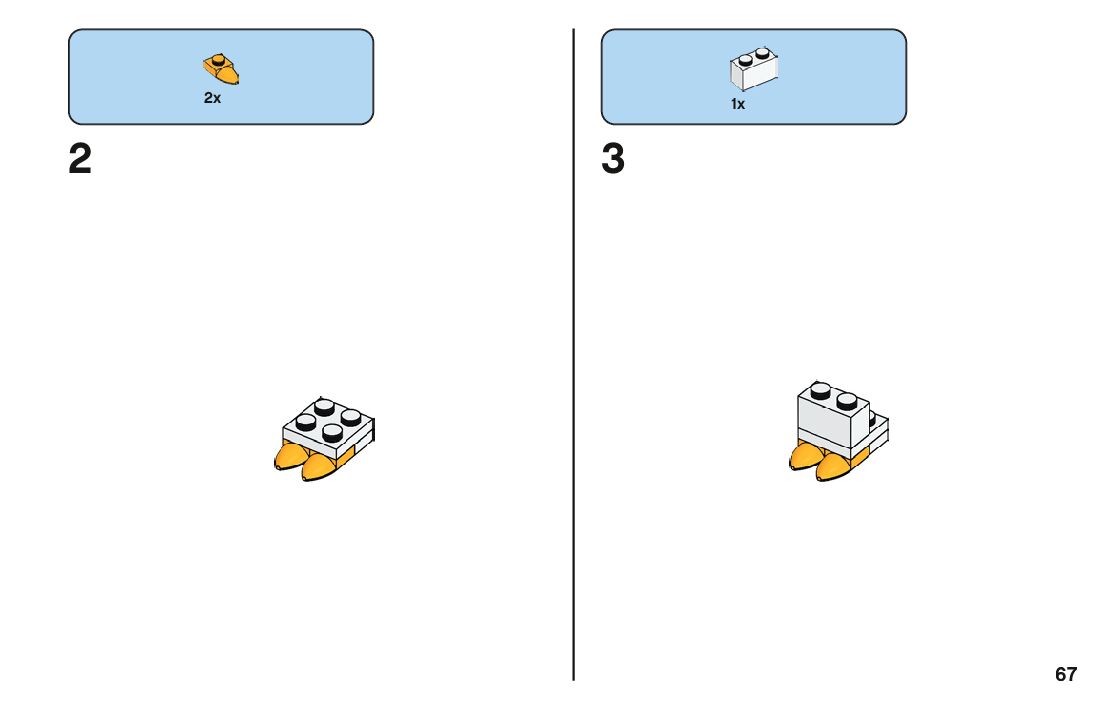 2x

2

1x

3

67