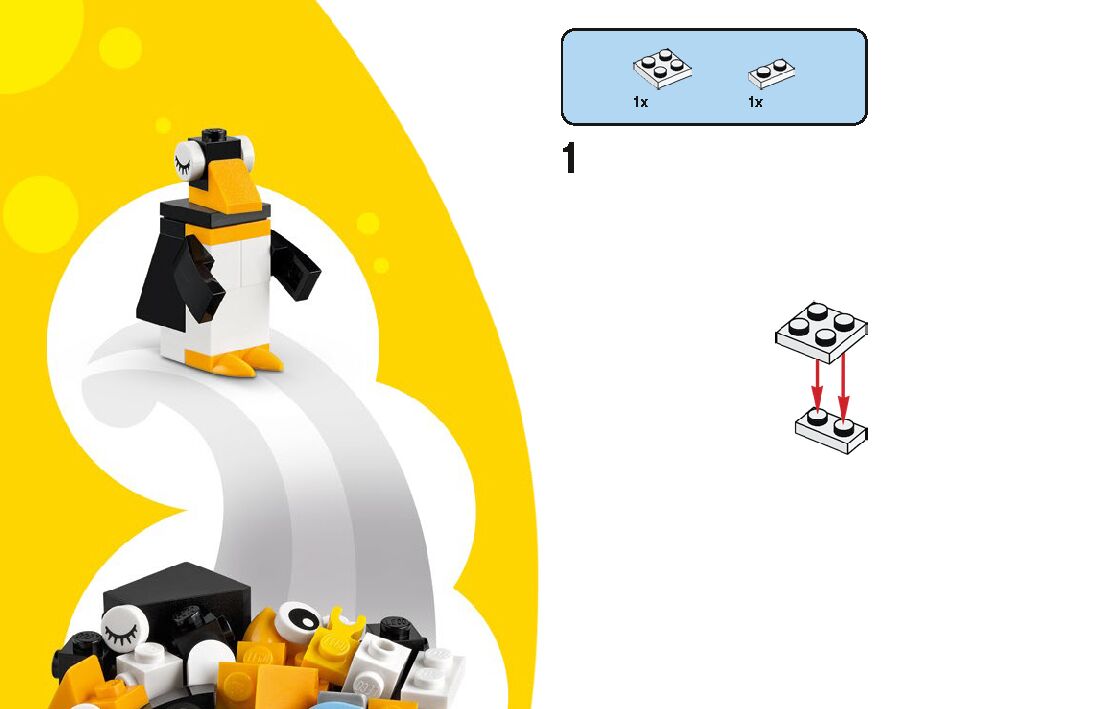 1x

1x

1