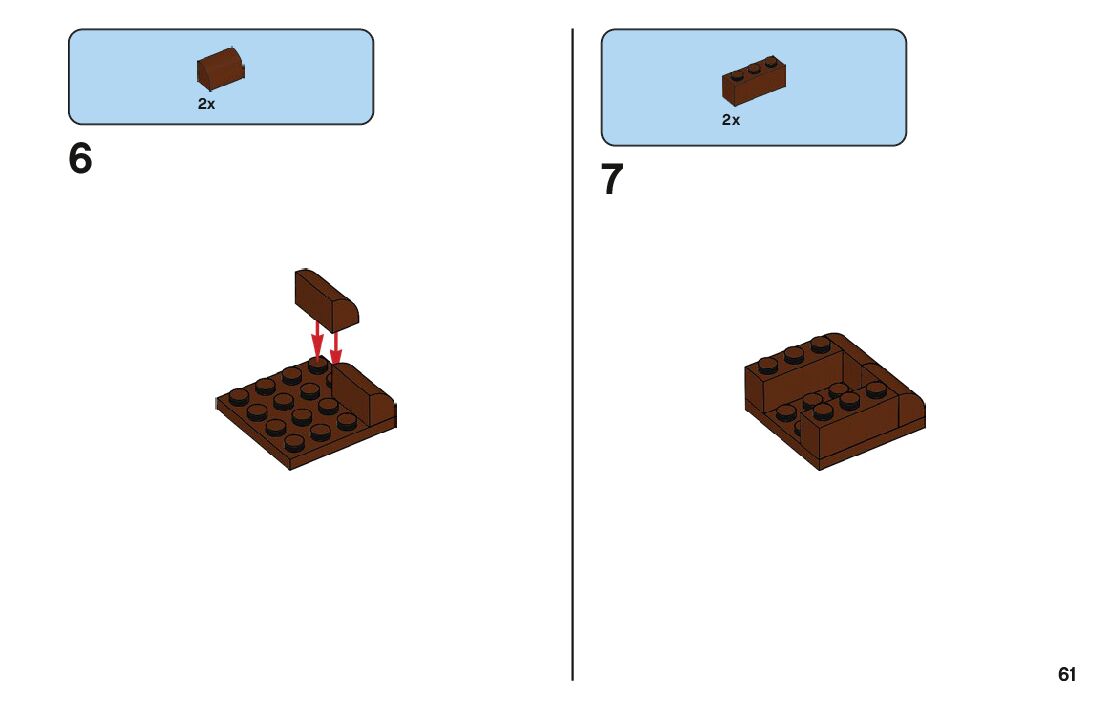 2x

6

2x

7

61