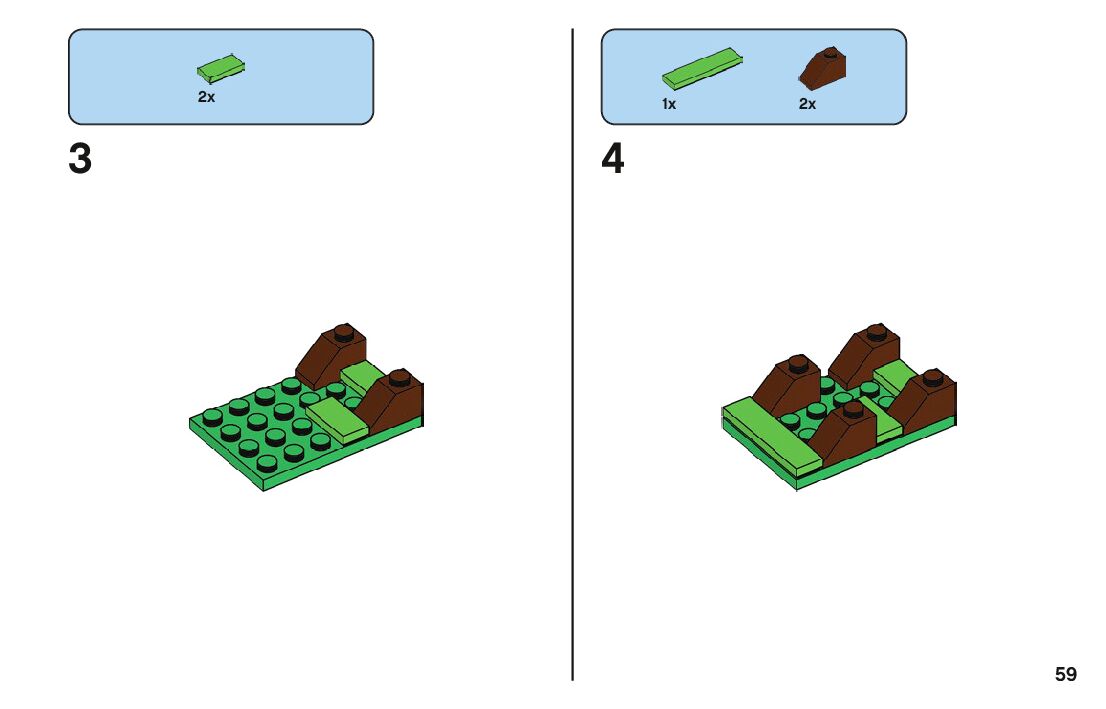 2x

3

1x 2x

4

59