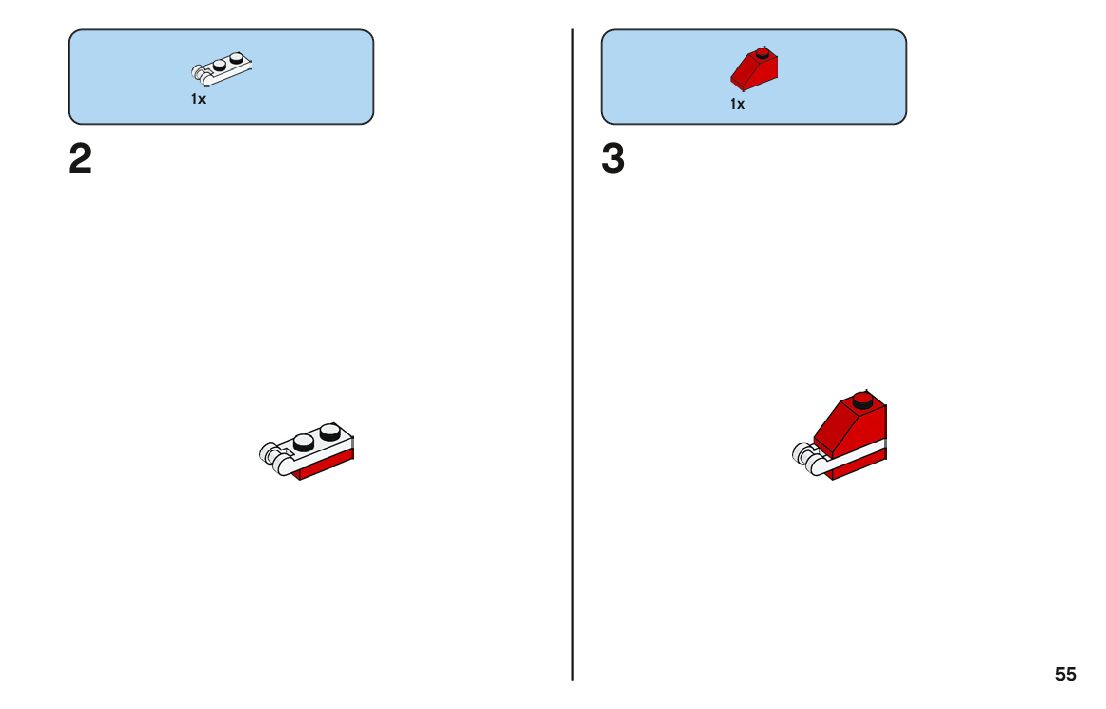 1x

2

1x

3

55