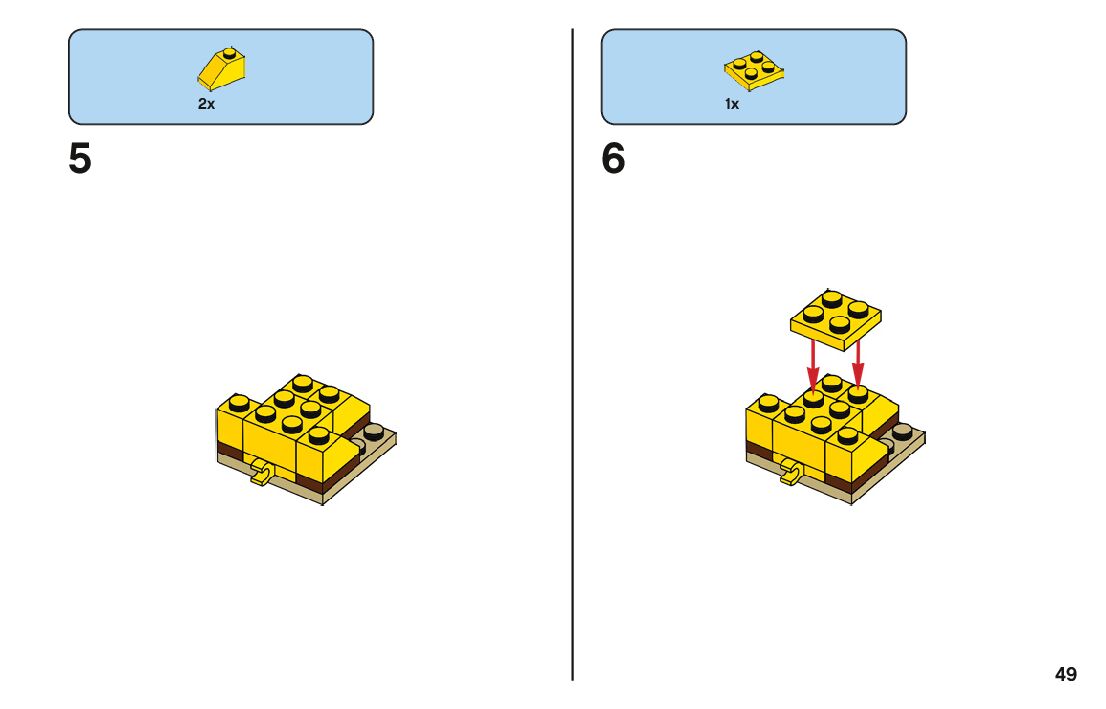 2x

5

1x

6

49