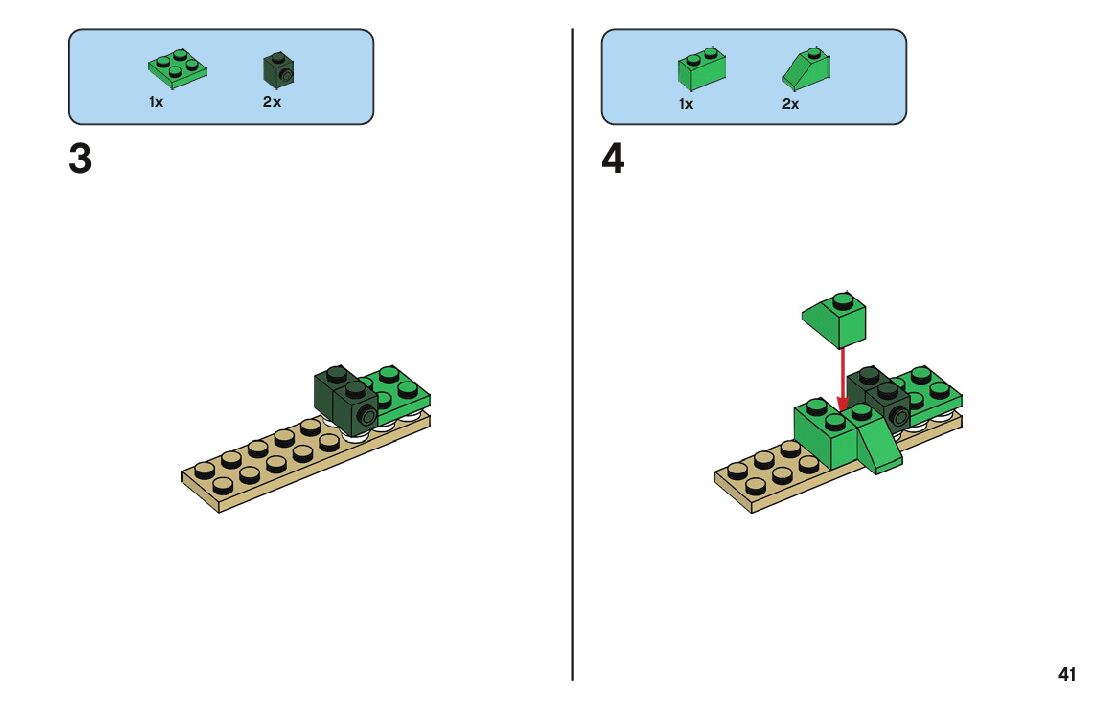 1x 2x

3

1x 2x

4

41