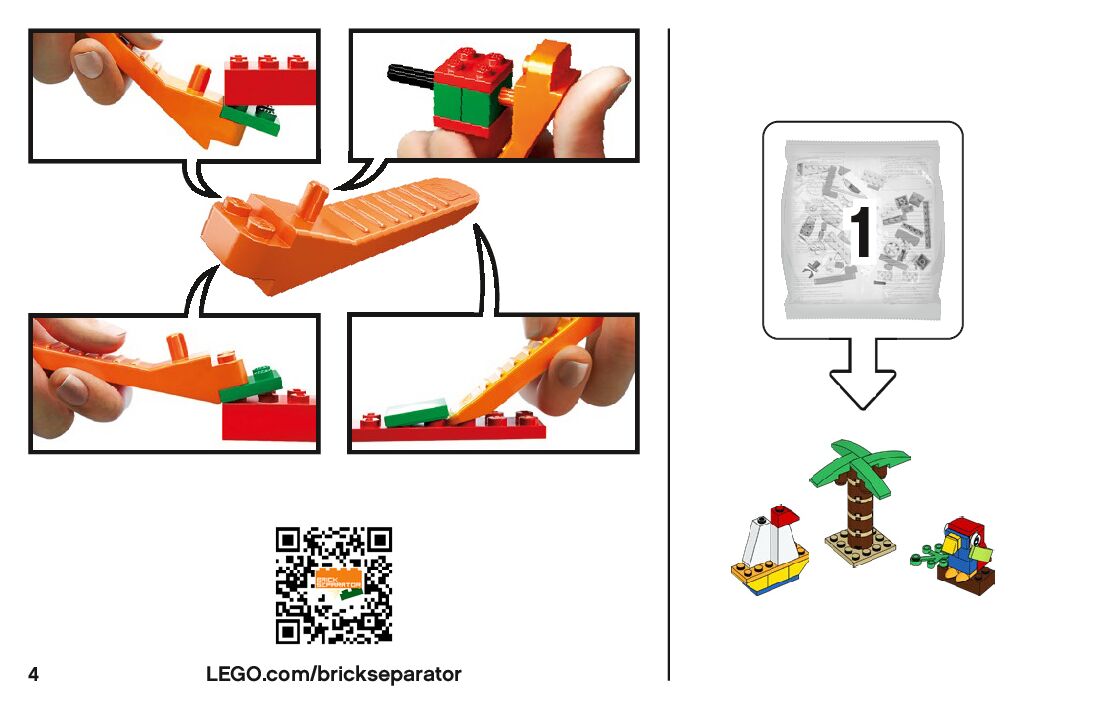 BRICK SEPARATOR

4

LEGO.com/brickseparator

1