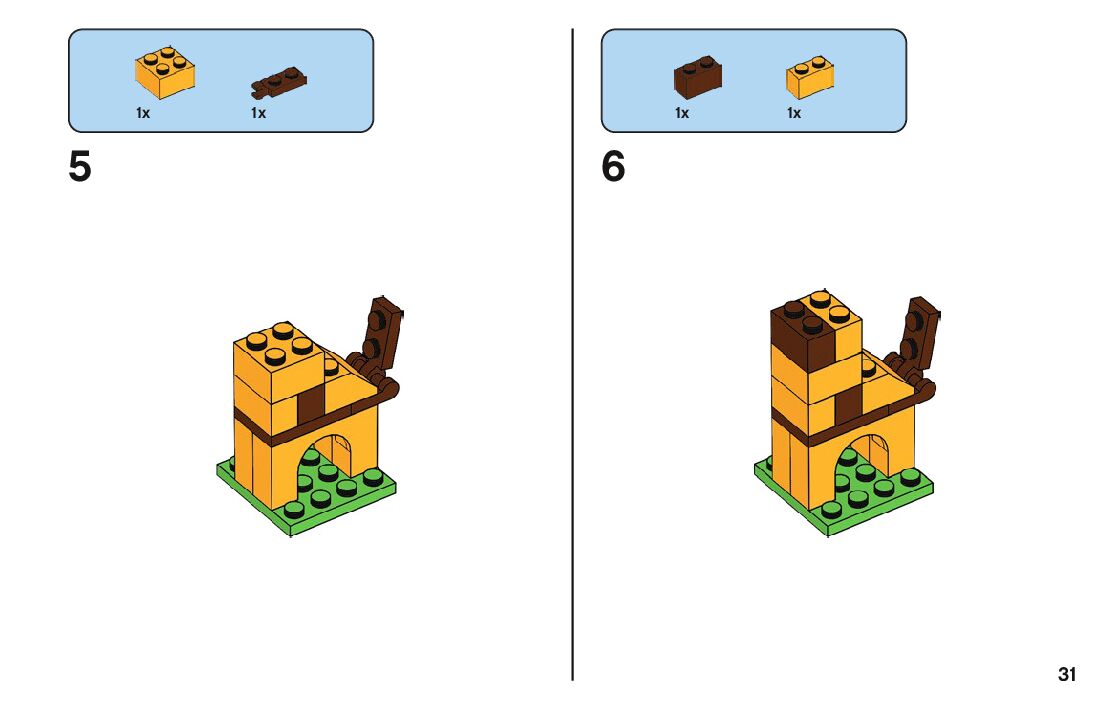 1x 1x

5

1x 1x

6

31