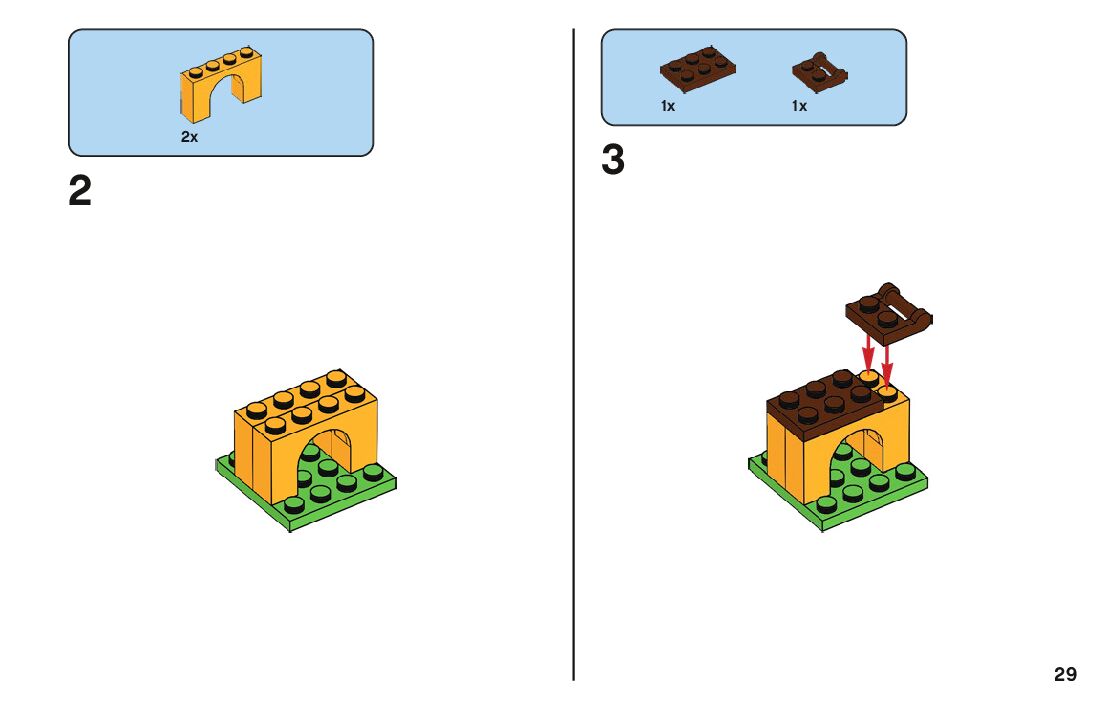 2x

2

1x 1x

3

29