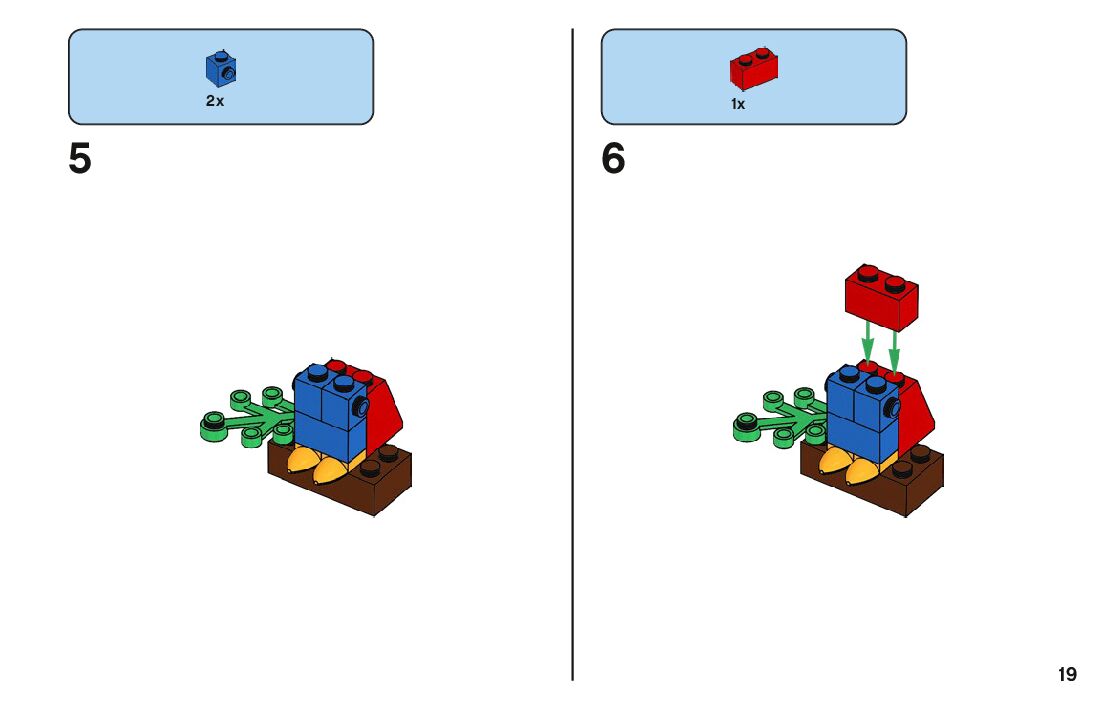 2x

5

1x

6

19