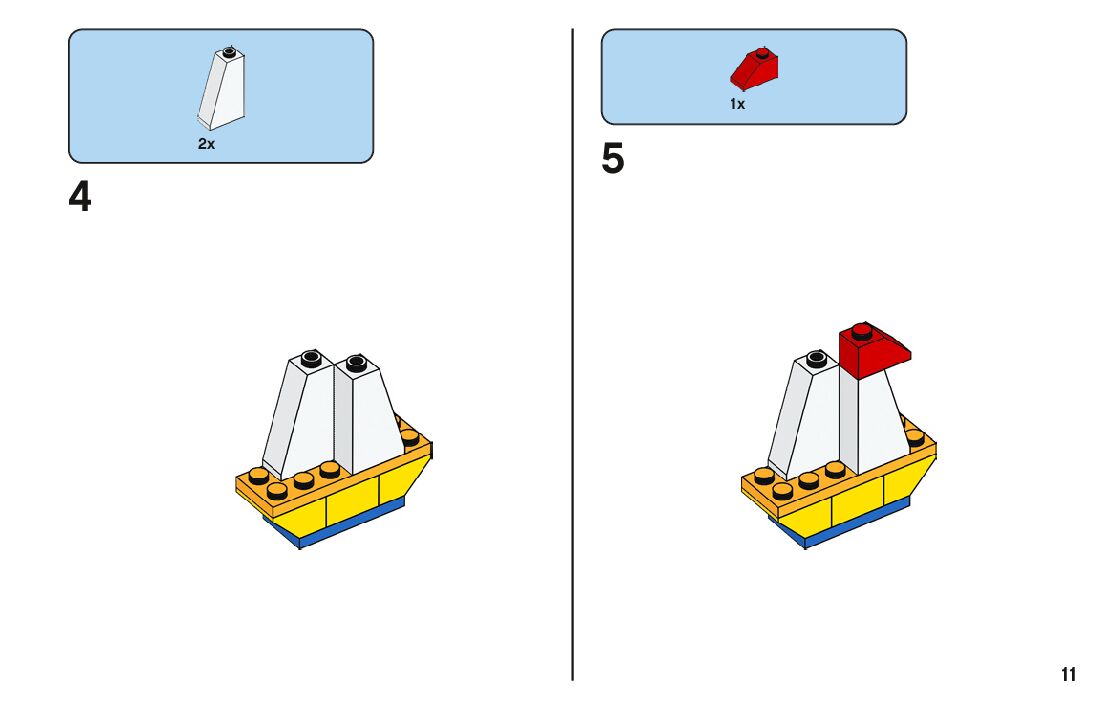 2x

4

1x

5

11