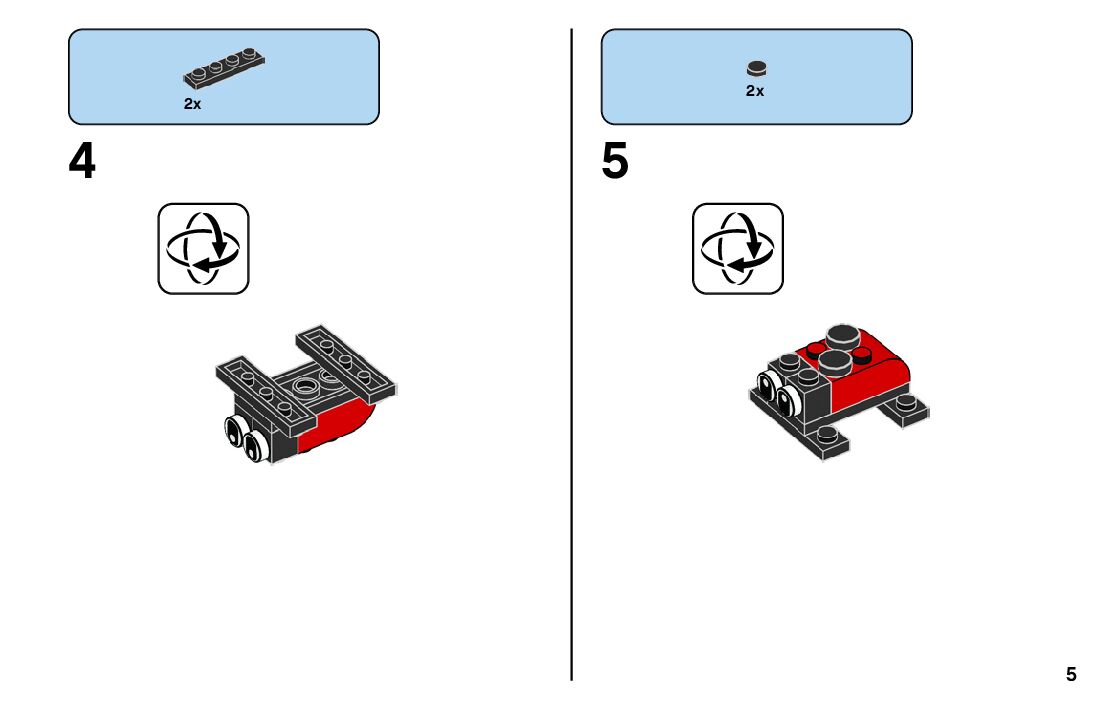 2x

4

2x

5

5