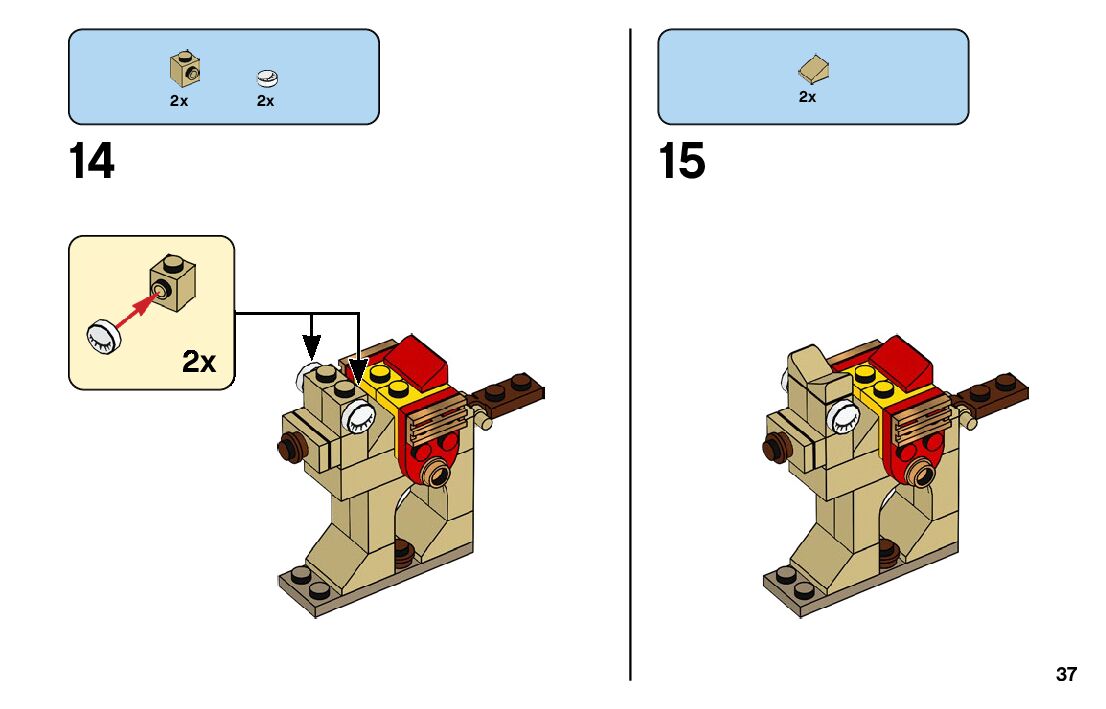 2x 2x

14

2x

2x

15

37