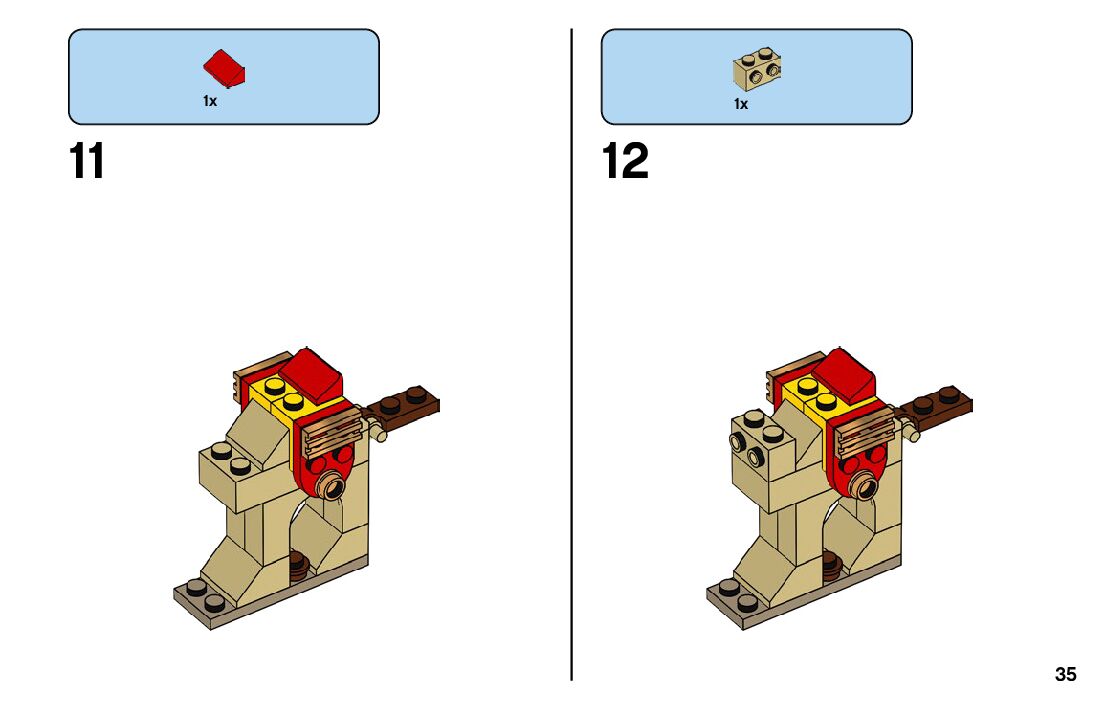 1x

11

1x

12

35