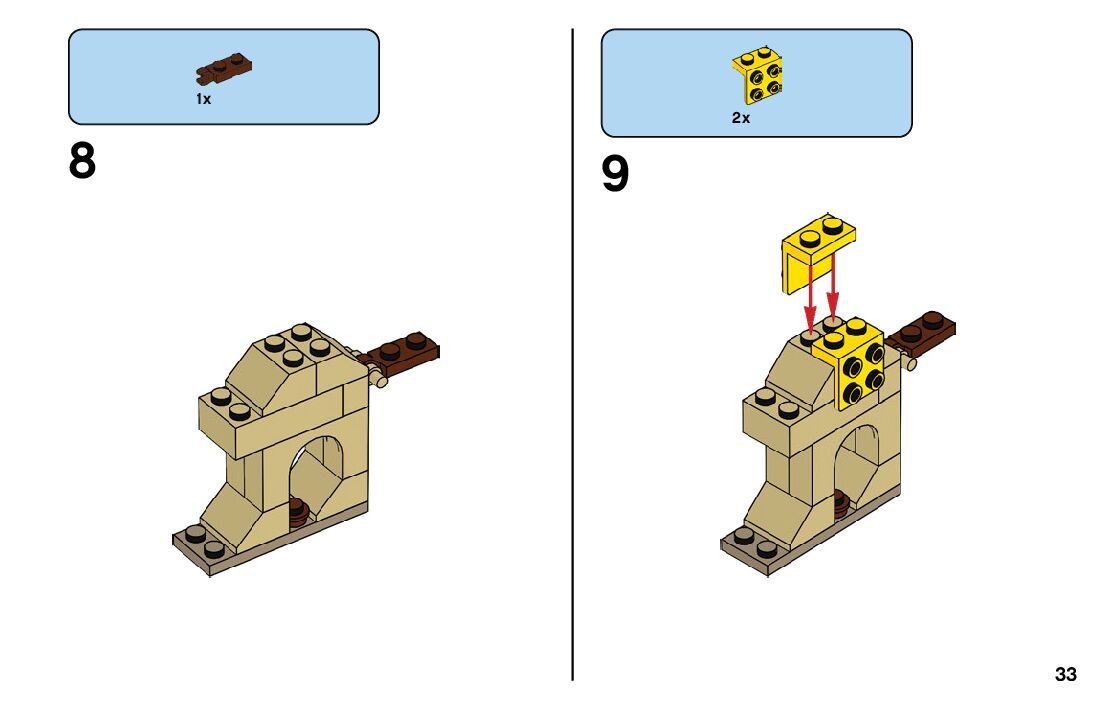 1x

8

2x

9

33