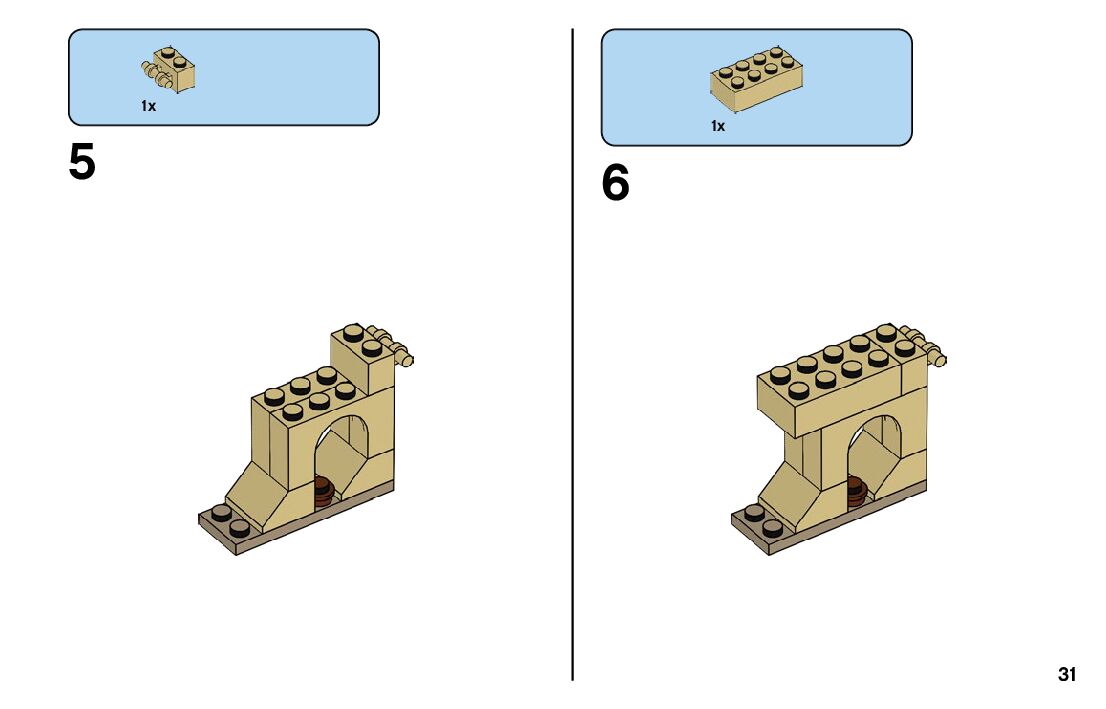 1x

5

1x

6

31