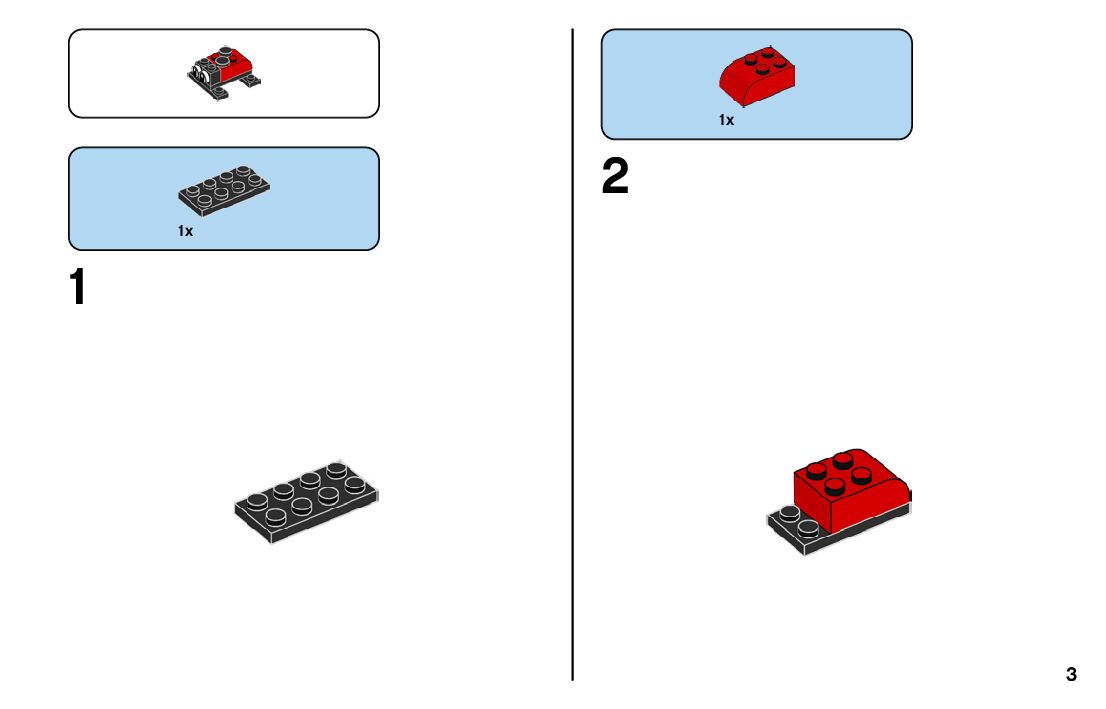 1x

1

1x

2

3