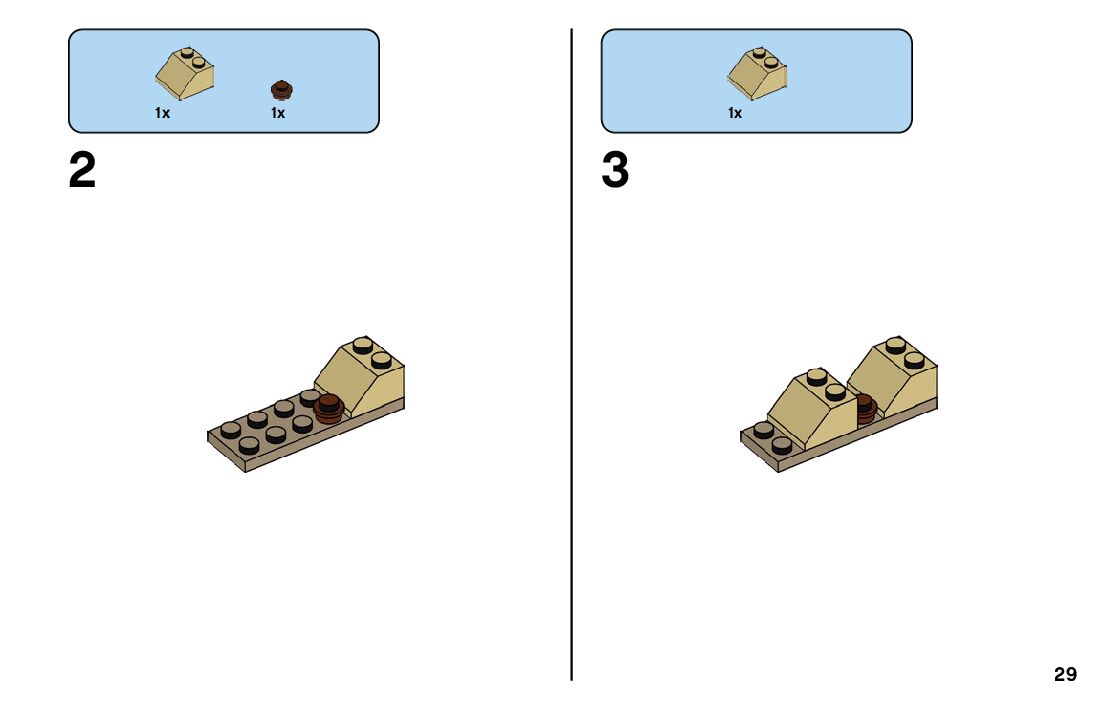 1x
1x

2

1x

3

29