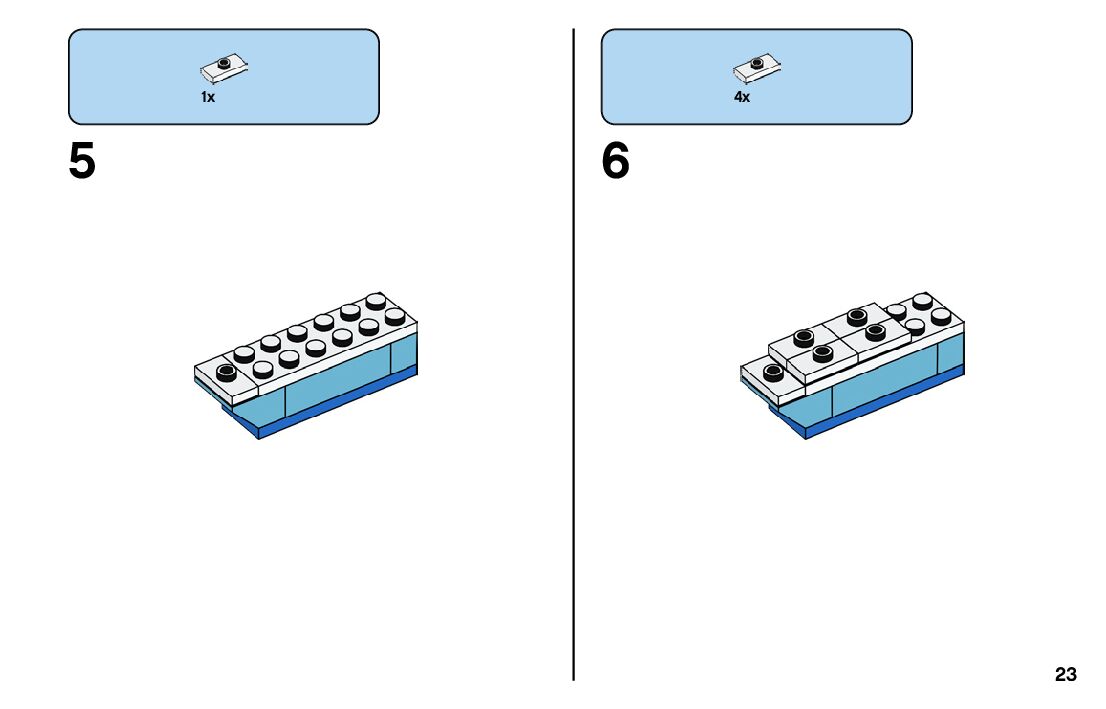 1x

5

4x

6

23