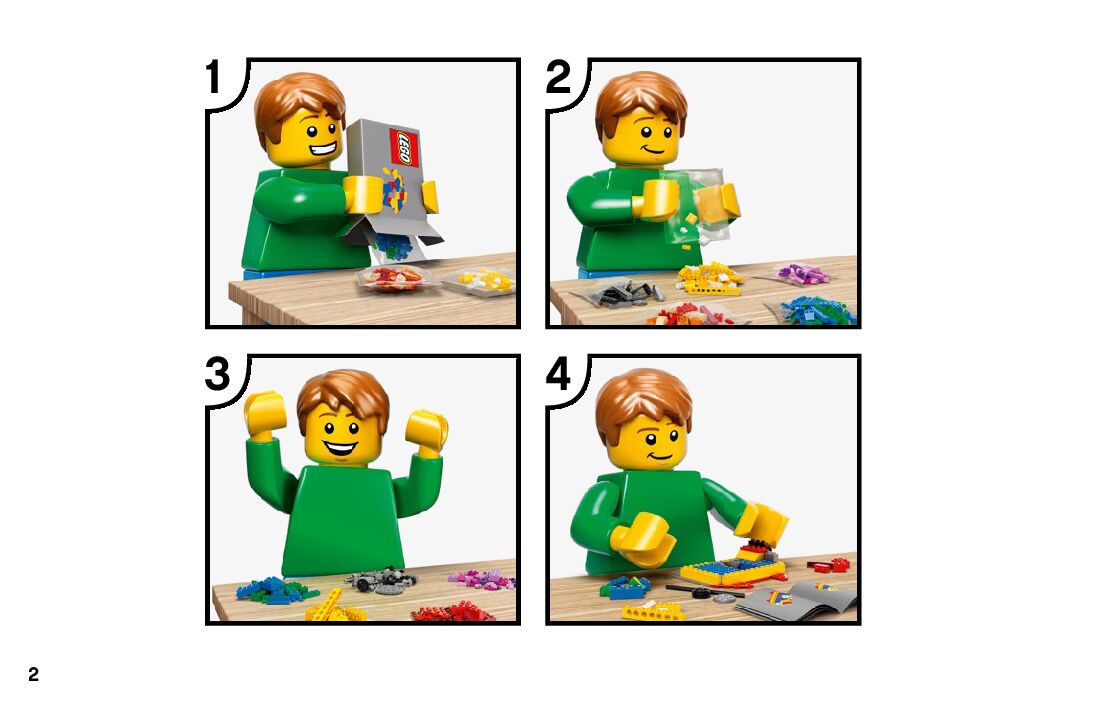 1

LEGO

2

3

4

2