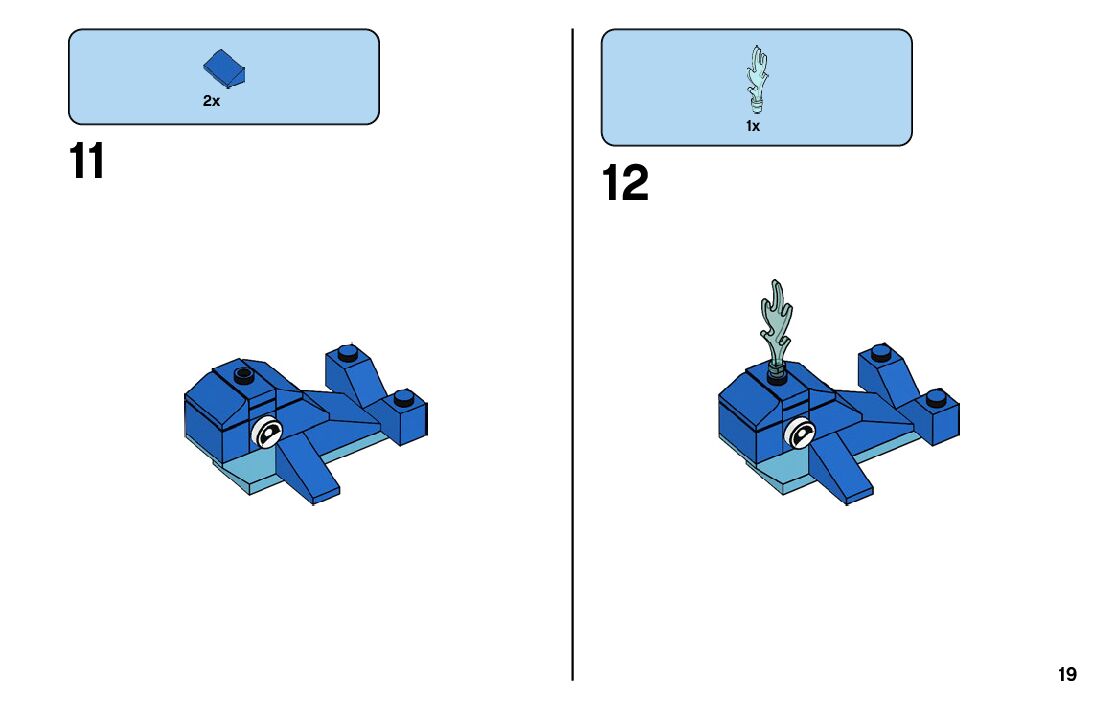 2x

11

1x

12

19