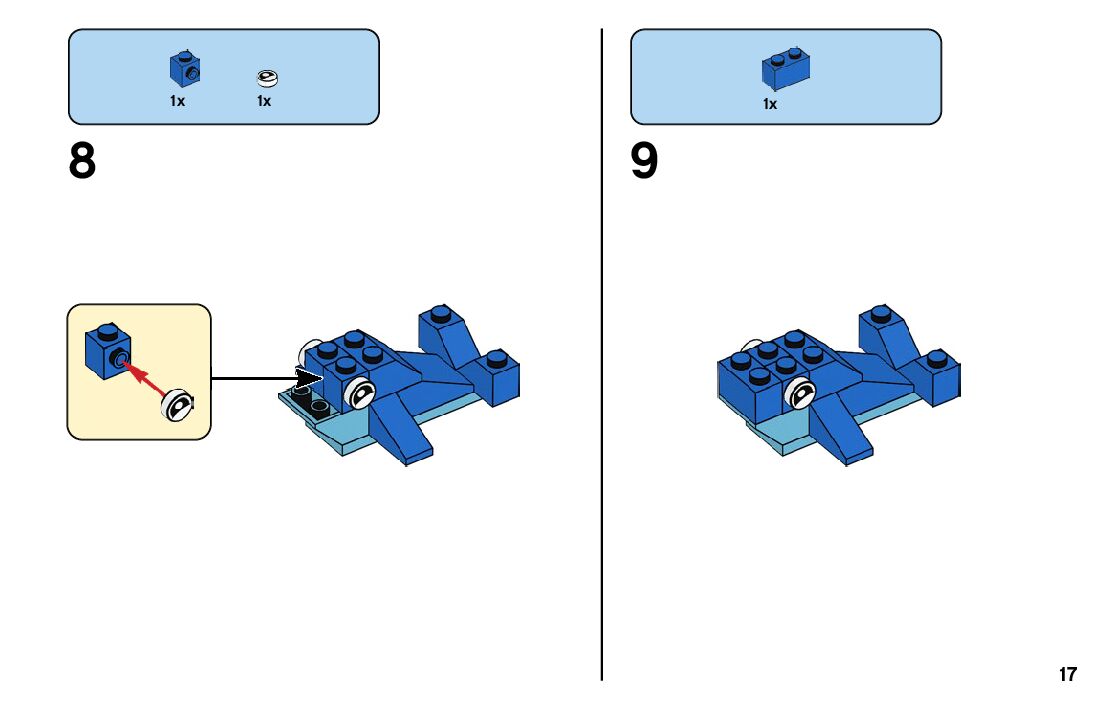 1x 1x

8

1x

9

17