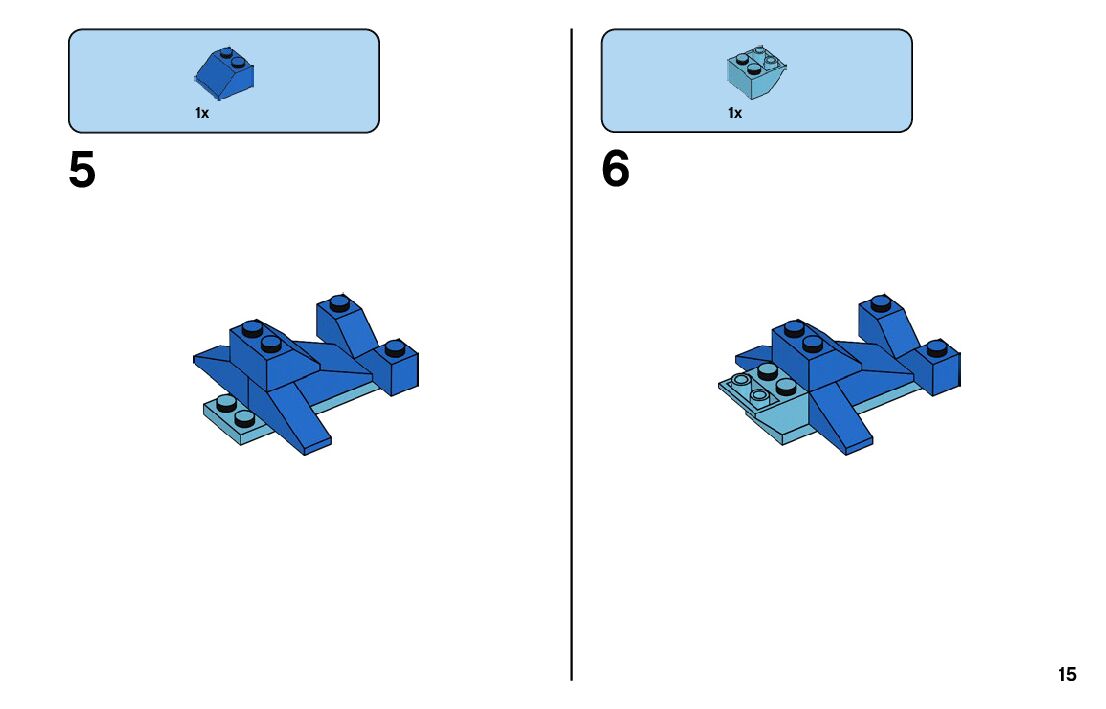 1x

5

1x

6

15