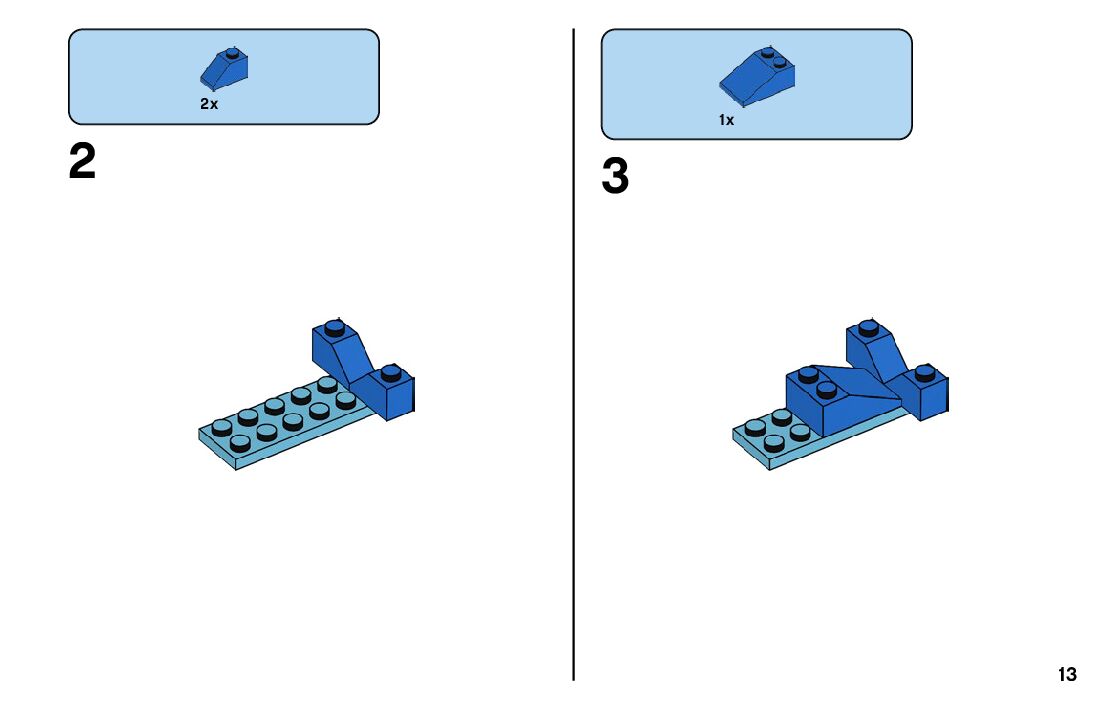 2x

2

1x

3

13